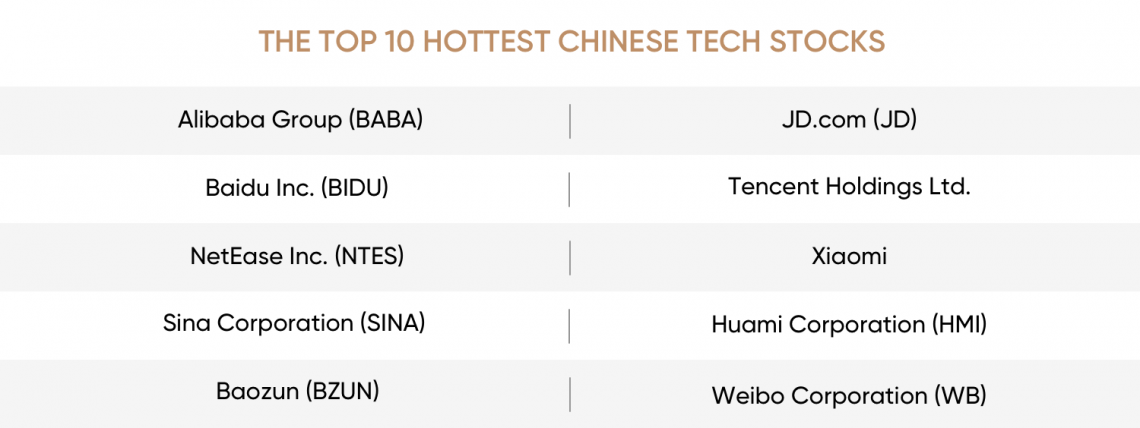 THE TOP 10 HOTTEST CHINESE TECH STOCKS

| | |
|---|---|
| Alibaba Group (BABA) | JD.com (JD) |
| Baidu Inc. (BIDU) | Tencent Holdings Ltd. |
| NetEase Inc. (NTES) | Xiaomi |
| Sina Corporation (SINA) | Huami Corporation (HMI) |
| Baozun (BZUN) | Weibo Corporation (WB) |