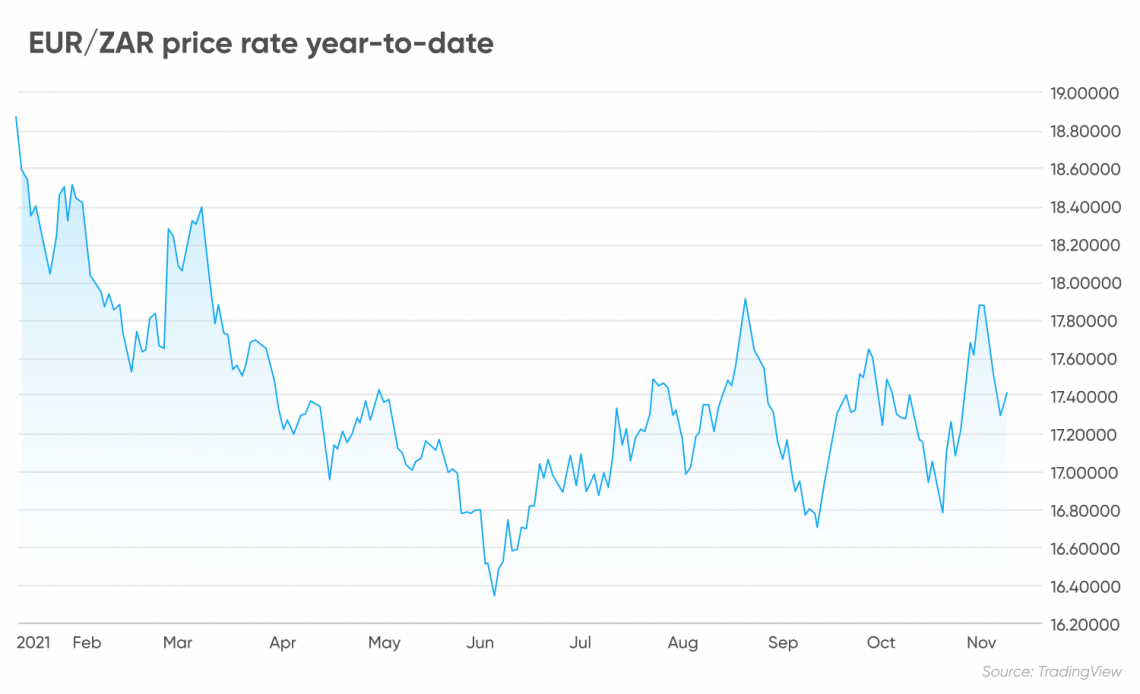 EUR/ZAR price rate year-to-date

19.00000
18.80000
18.60000
18.40000
18.20000
18.00000
17.80000
17.60000
17.40000
17.20000
17.00000
16.80000
16.60000
16.40000
16.20000

2021 Feb Mar Apr May Jun Jul Aug Sep Oct Nov

Source: TradingView