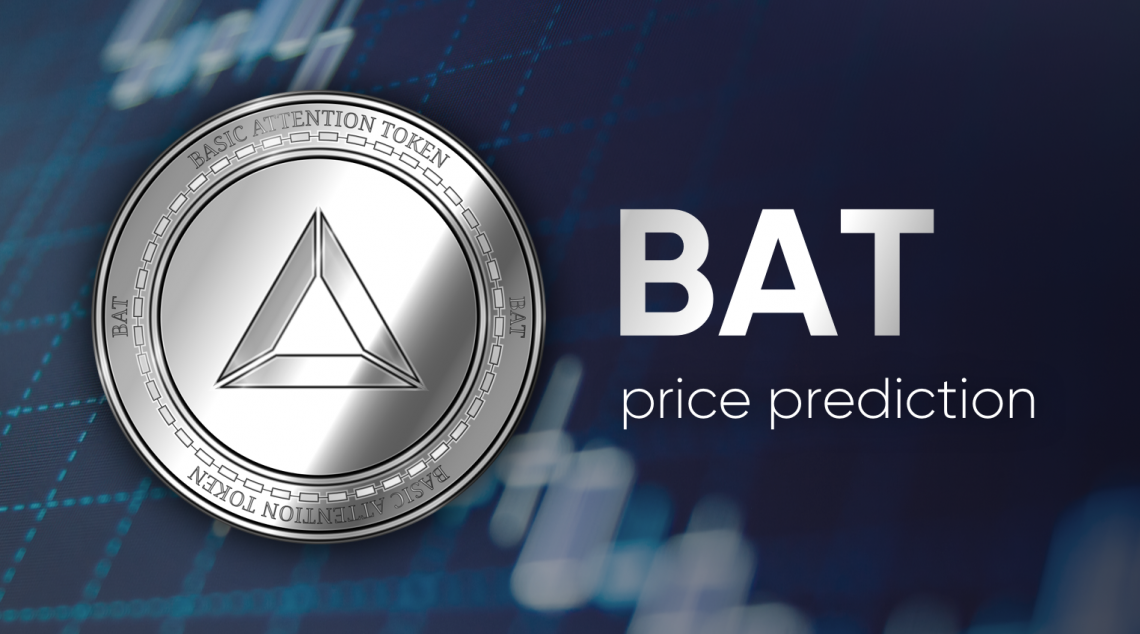 BASIC ATTENTION TOKEN
BAT
BAT
BASIC ATTENTION TOKEN

BAT
price prediction