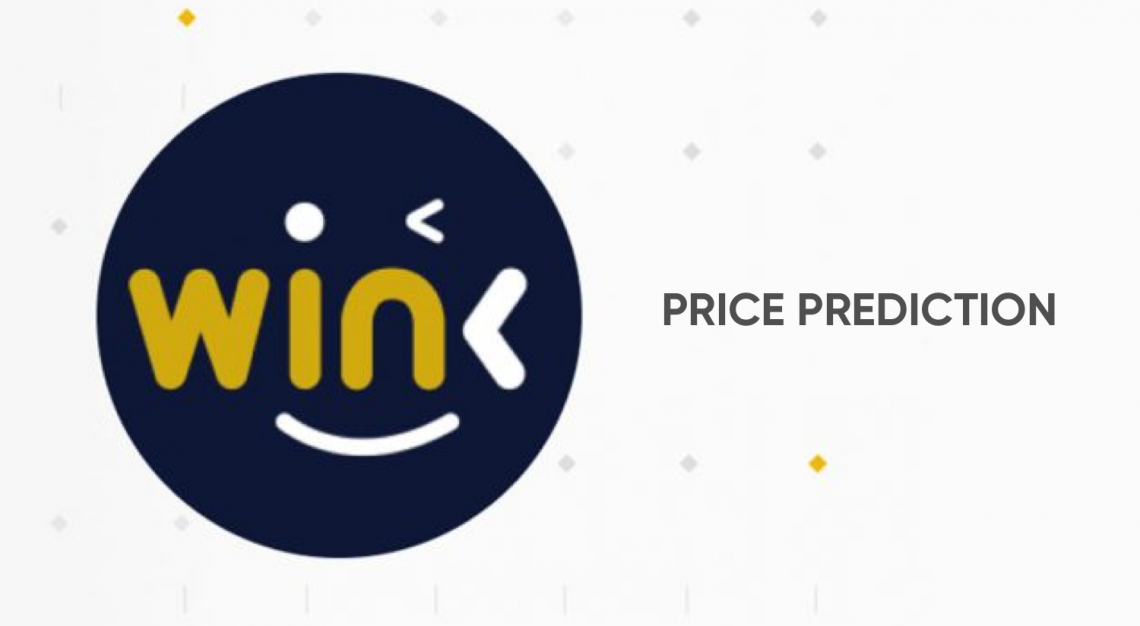 wink

PRICE PREDICTION