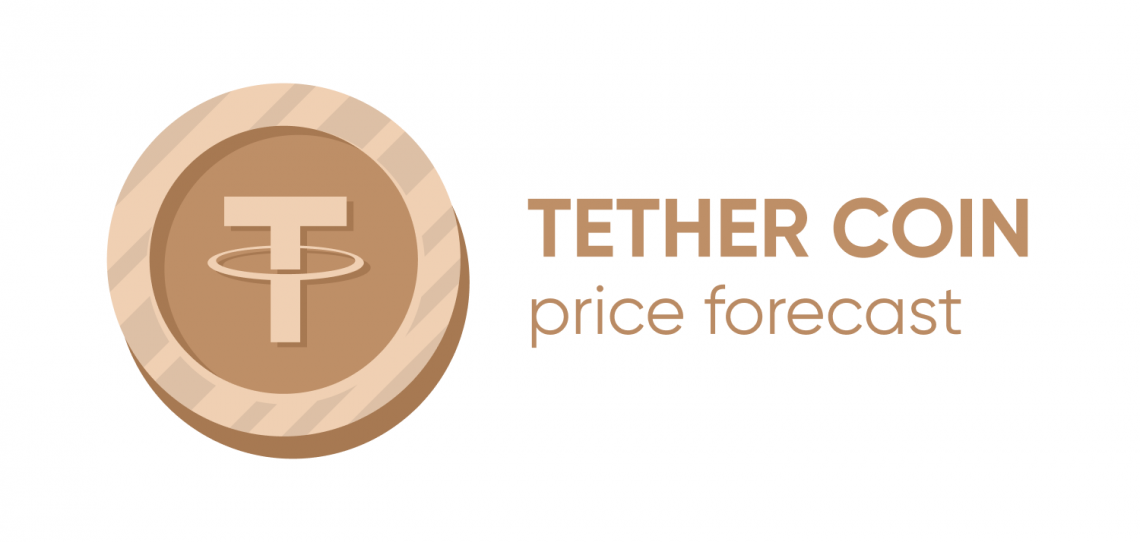 TETHER COIN
price forecast