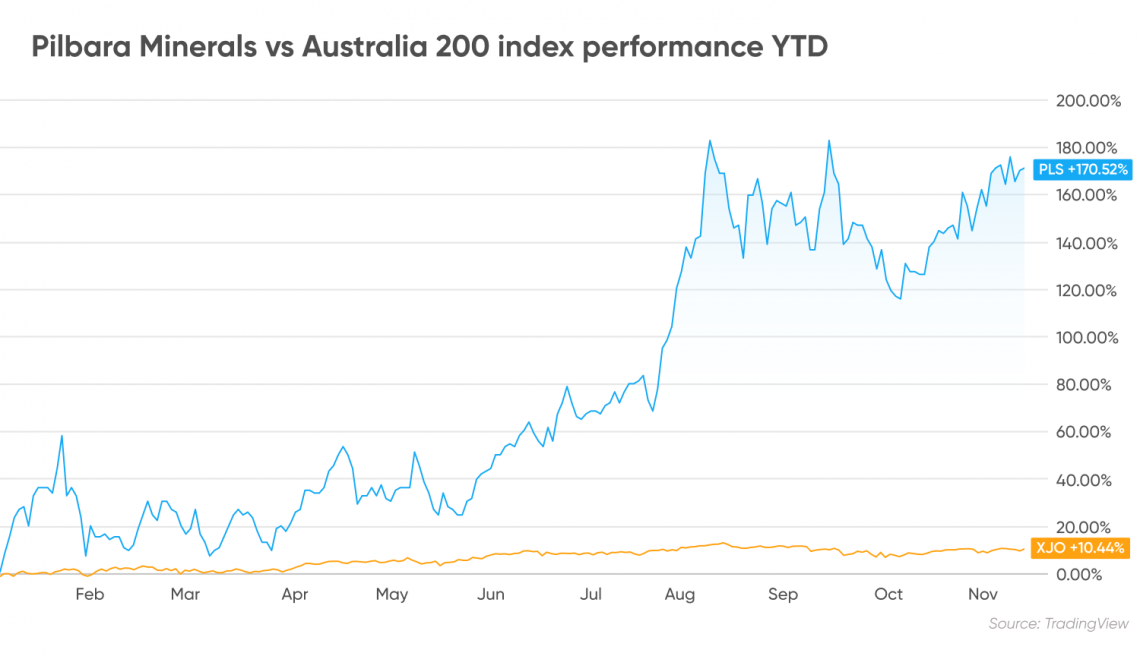 Pilbara Minerals vs Australia 200 index performance YTD

200.00%
180.00%
PLS +170.52%
160.00%
140.00%
120.00%
100.00%
80.00%
60.00%
40.00%
20.00%
XJO +10.44%
0.00%

Feb Mar Apr May Jun Jul Aug Sep Oct Nov

Source: TradingView