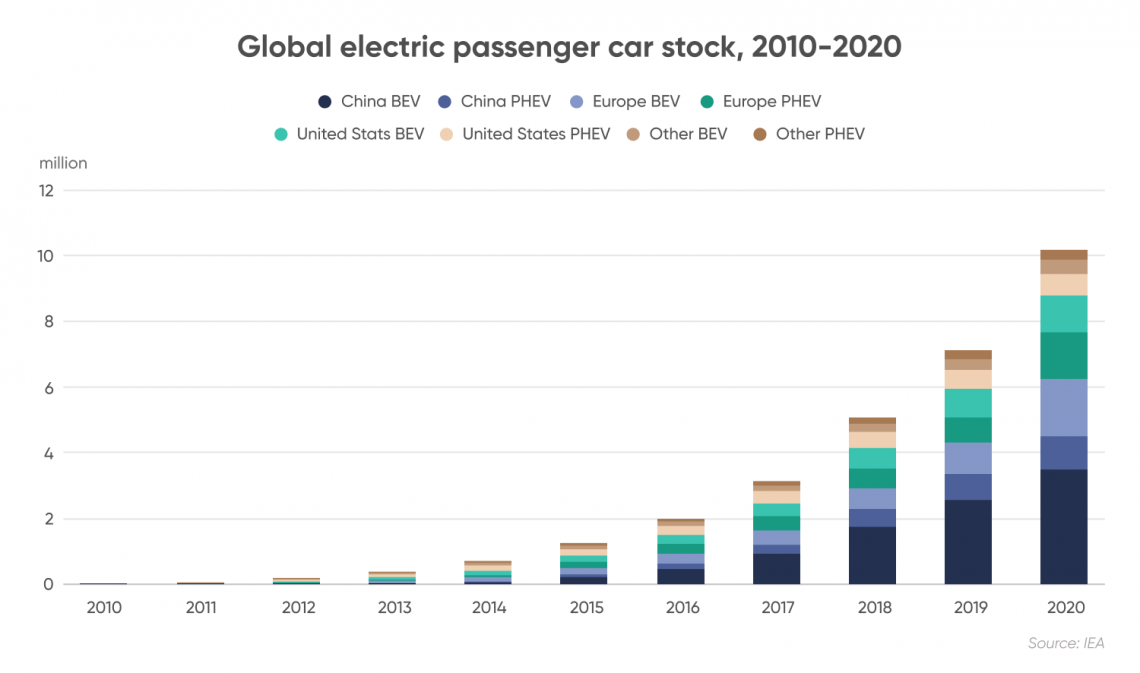 Global electric passenger car stock, 2010-2020

China BEV
China PHEV
Europe BEV
Europe PHEV
United Stats BEV
United States PHEV
Other BEV
Other PHEV

million

12
10
8
6
4
2
0

2010
2011
2012
2013
2014
2015
2016
2017
2018
2019
2020

Source: IEA