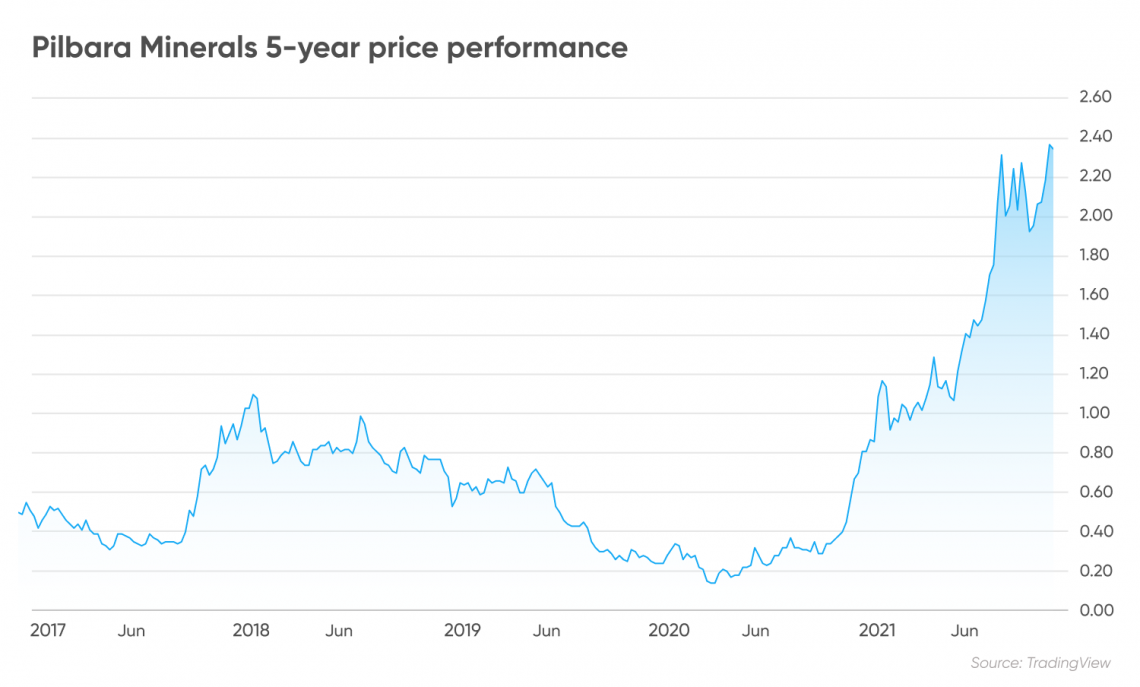 Pilbara Minerals 5-year price performance

2.60
2.40
2.20
2.00
1.80
1.60
1.40
1.20
1.00
0.80
0.60
0.40
0.20
0.00

2017 Jun 2018 Jun 2019 Jun 2020 Jun 2021 Jun

Source: TradingView