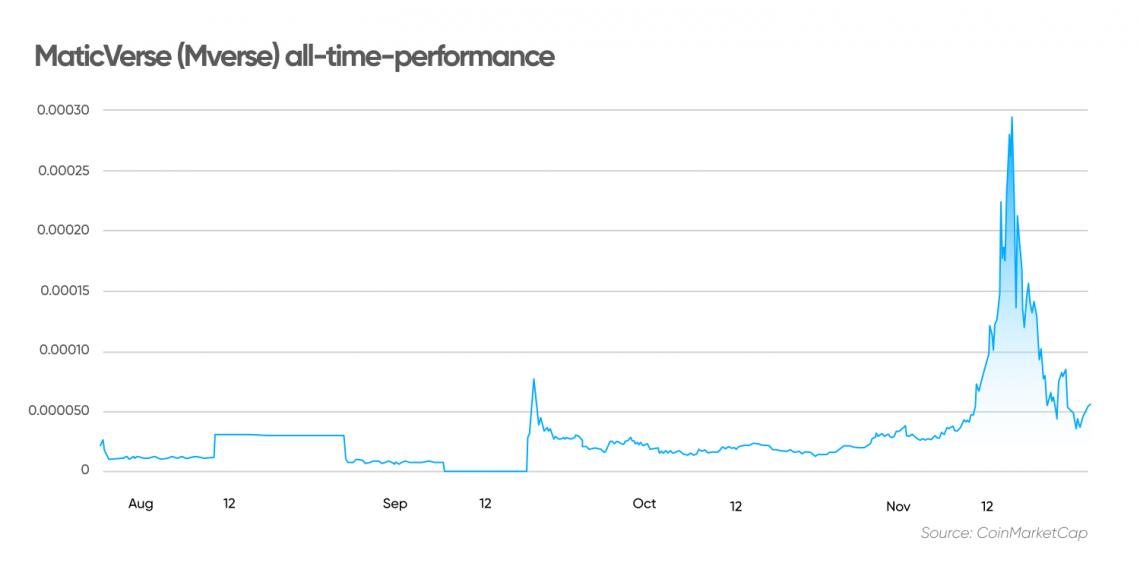 MaticVerse (Mverse) all-time-performance

0.00030
0.00025
0.00020
0.00015
0.00010
0.000050
0

Aug
12
Sep
12
Oct
12
Nov
12

Source: CoinMarketCap