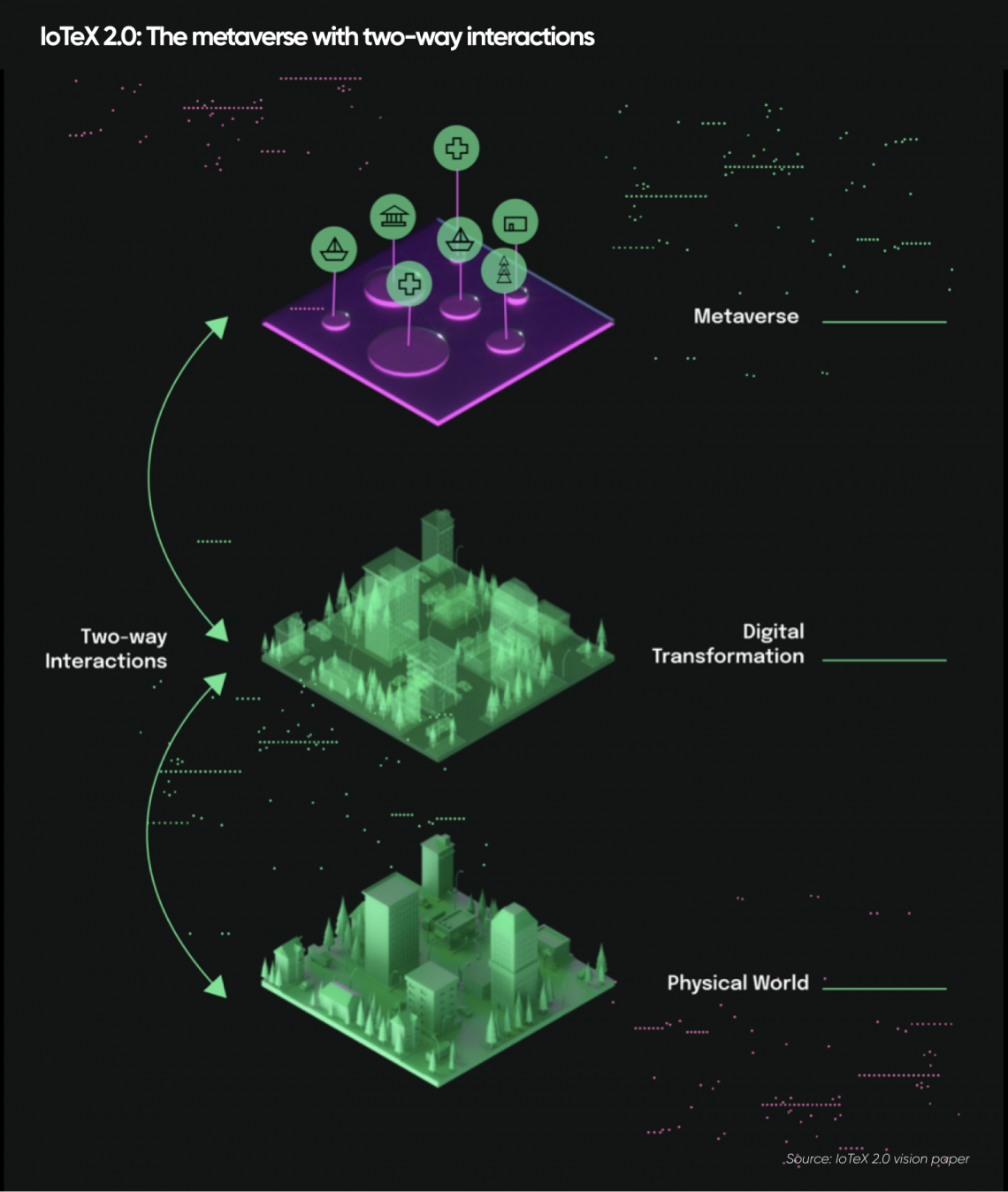 IoTeX 2.0: The metaverse with two-way interactions

Metaverse

Two-way Interactions

Digital Transformation

Physical World

Source: IoTeX 2.0 vision paper