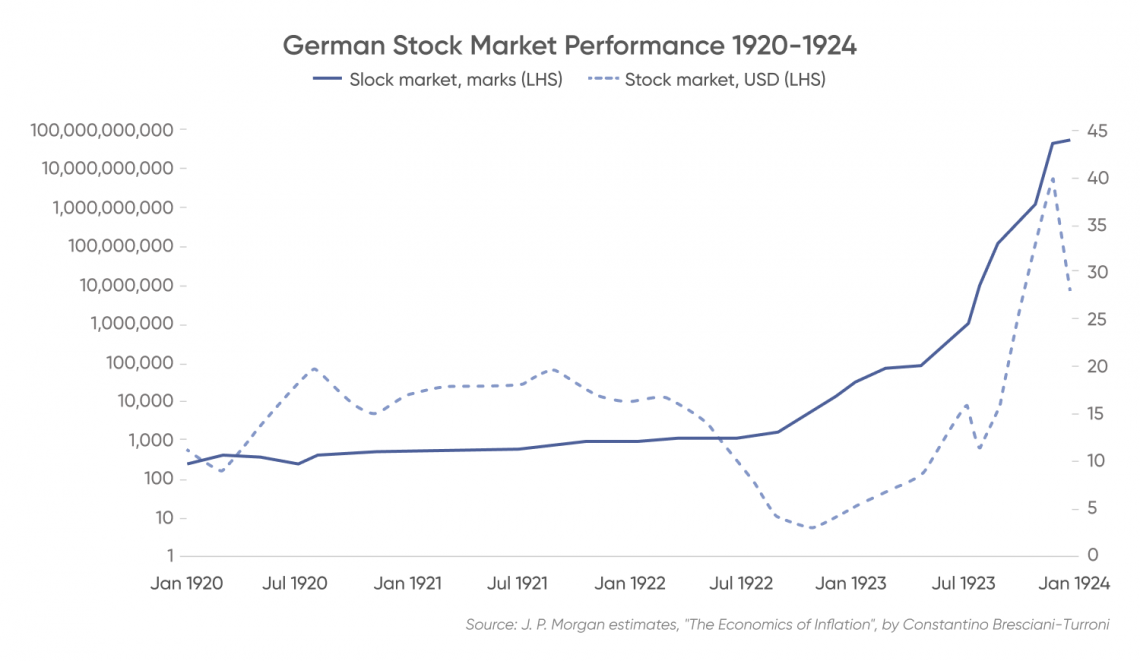 German Stock Market Performance 1920-1924

Slock market, marks (LHS)
Stock market, USD (LHS)

100,000,000,000
10,000,000,000
1,000,000,000
100,000,000
10,000,000
1,000,000
100,000
10,000
1,000
100
10
1

45
40
35
30
25
20
15
10
5
0

Jan 1920
Jul 1920
Jan 1921
Jul 1921
Jan 1922
Jul 1922
Jan 1923
Jul 1923
Jan 1924

Source: J. P. Morgan estimates, "The Economics of Inflation", by Constantino Bresciani-Turroni