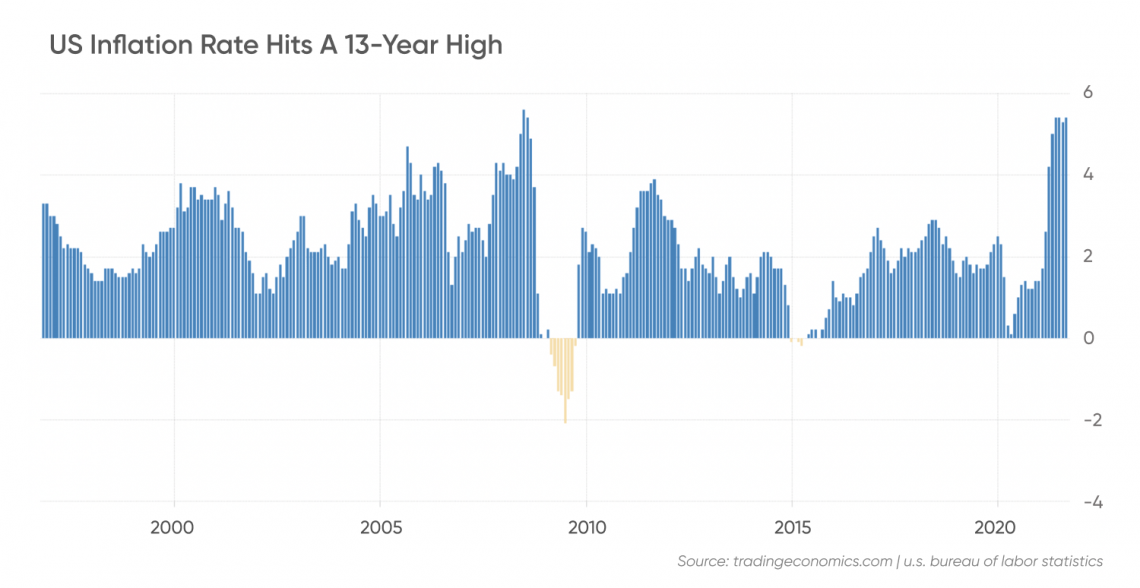 US Inflation Rate Hits A 13-Year High

6
4
2
0
-2
-4

2000
2005
2010
2015
2020

Source: tradingeconomics.com | u.s. bureau of labor statistics