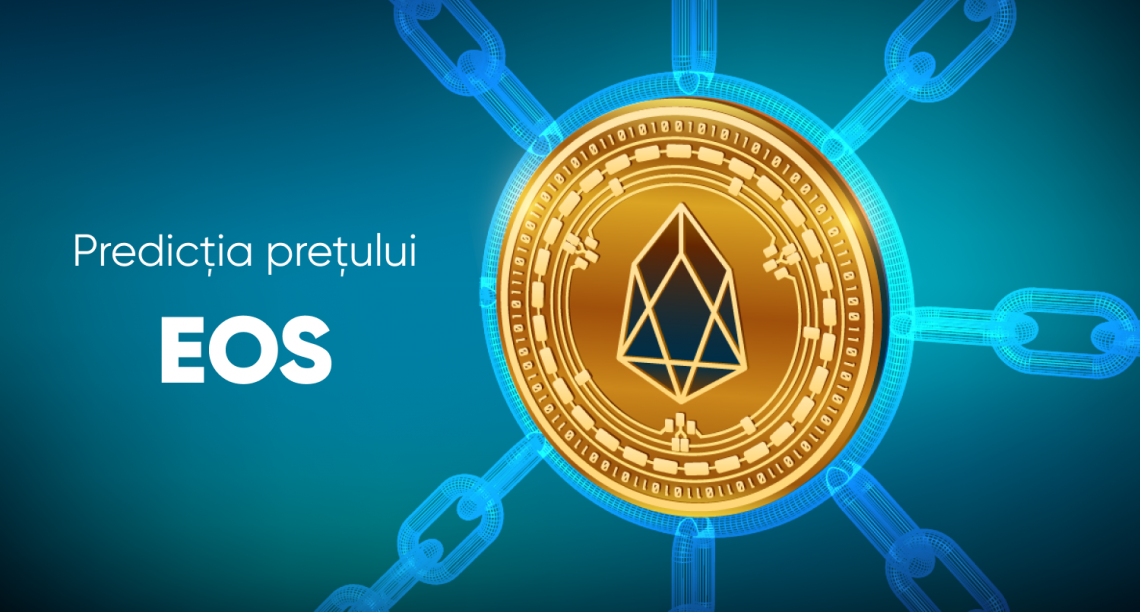 Predicția prețului

EOS