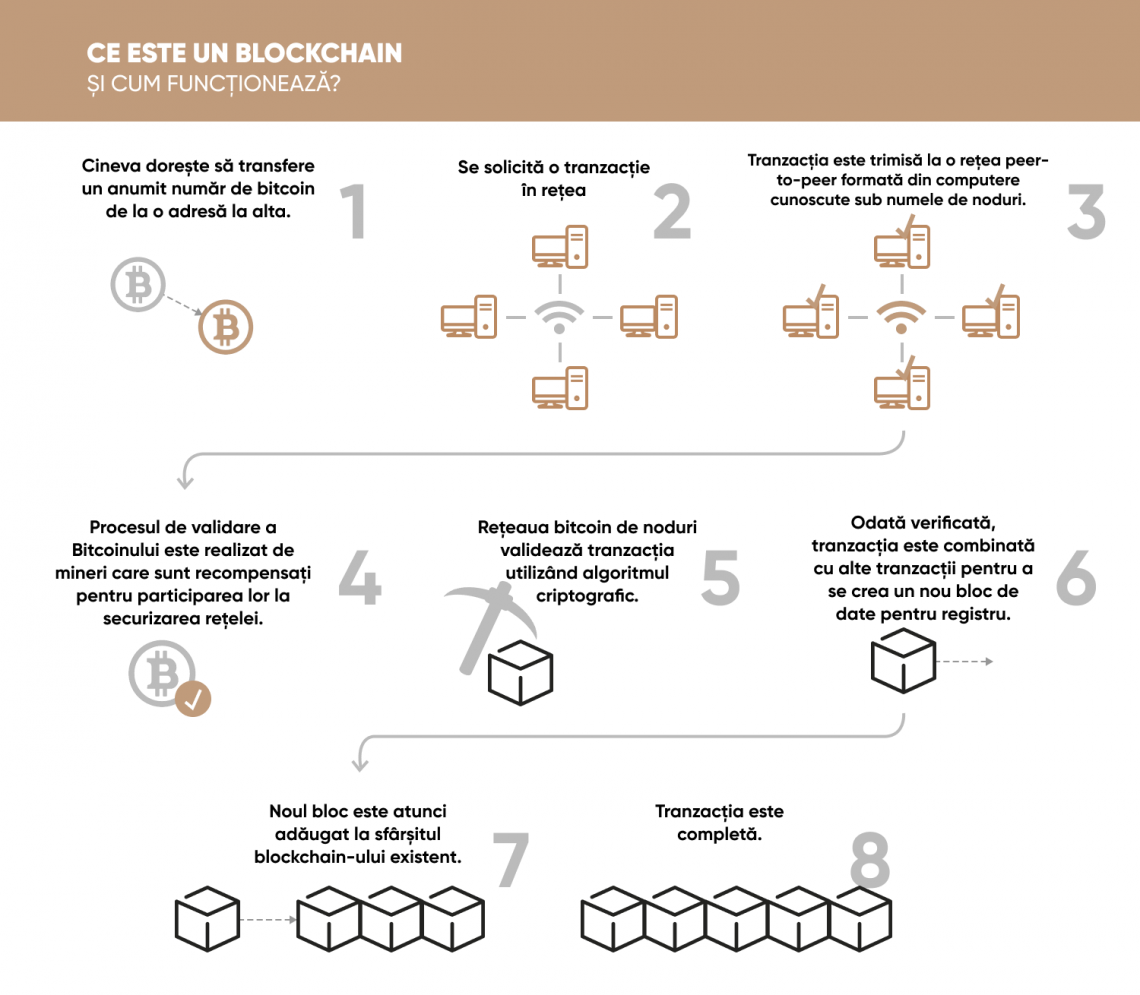 CE ESTE UN BLOCKCHAIN
ȘI CUM FUNCȚIONEAZĂ?

Cineva dorește să transfere un anumit număr de bitcoin de la o adresă la alta.

1

Se solicită o tranzacție în rețea

2

Tranzacția este trimisă la o rețea peer-to-peer formată din computere cunoscute sub numele de noduri.

3

Procesul de validare a Bitcoinului este realizat de mineri care sunt recompensați pentru participarea lor la securizarea rețelei.

4

Rețeaua bitcoin de noduri validează tranzacția utilizând algoritmul criptografic.

5

Odată verificată, tranzacția este combinată cu alte tranzacții pentru a se crea un nou bloc de date pentru registru.

6

Noul bloc este atunci adăugat la sfârșitul blockchain-ului existent.

7

Tranzacția este completă.

8