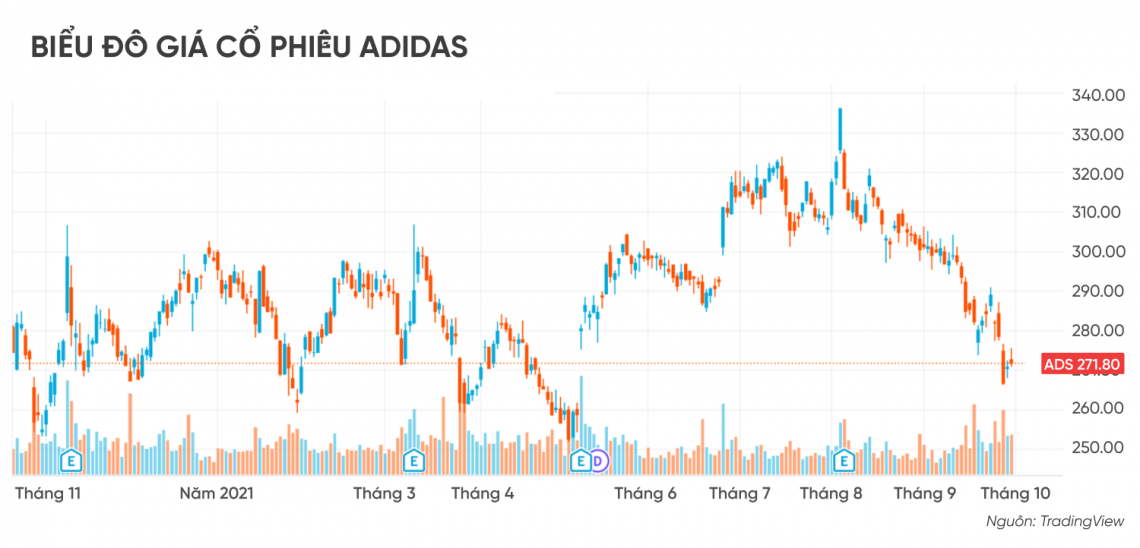 BIỂU ĐỒ GIÁ CỔ PHIẾU ADIDAS

340.00
330.00
320.00
310.00
300.00
290.00
280.00
ADS 271.80
260.00
250.00

E E E D E

Tháng 11 Năm 2021 Tháng 3 Tháng 4 Tháng 6 Tháng 7 Tháng 8 Tháng 9 Tháng 10

Nguồn: TradingView