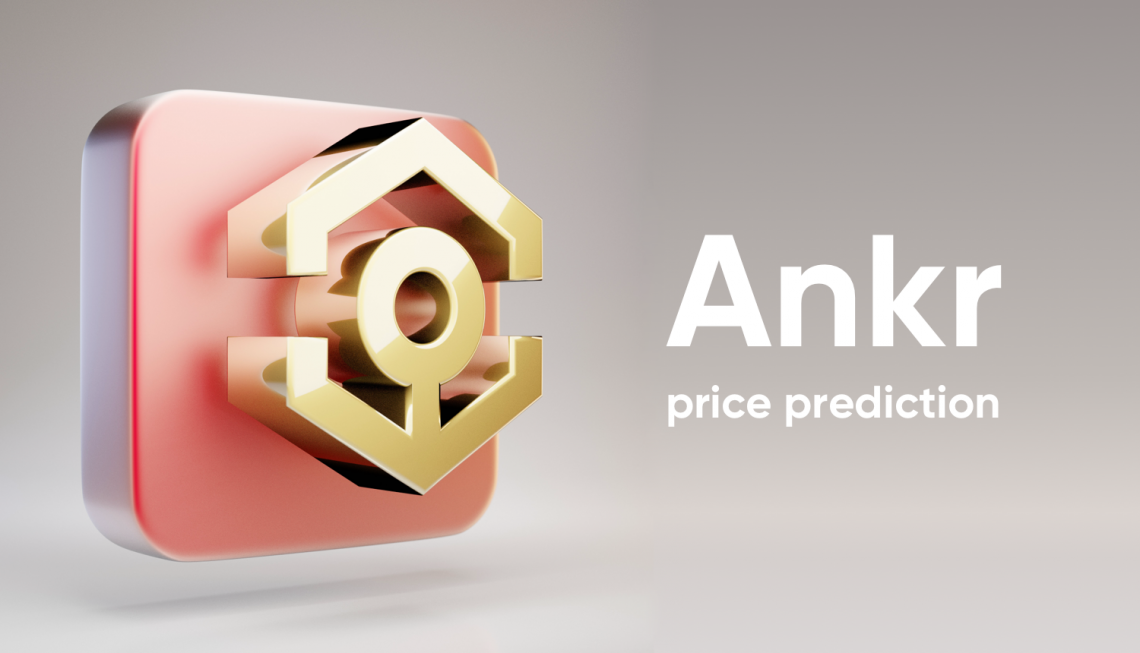 Ankr
price prediction