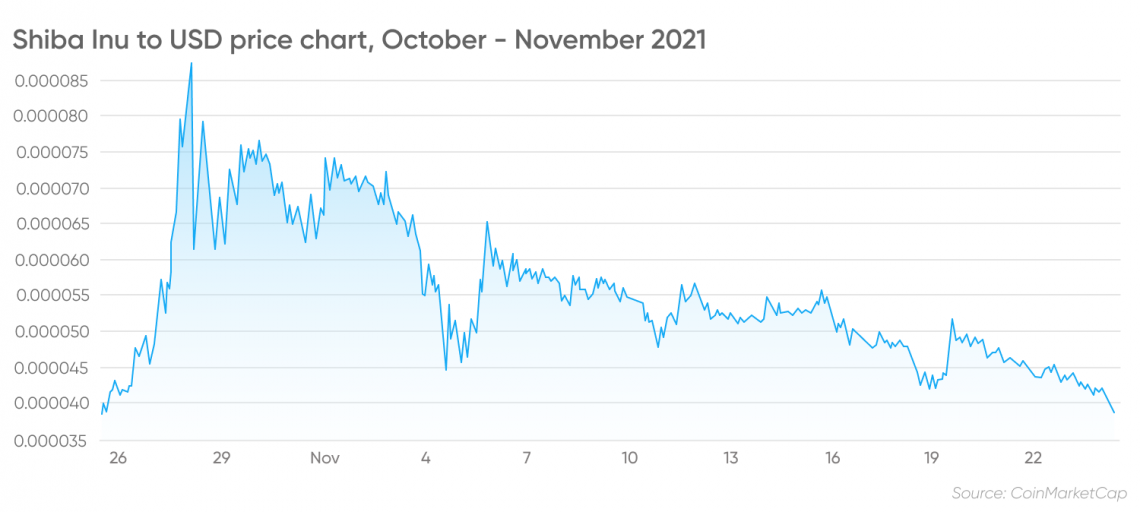 Shiba Inu to USD price chart, October - November 2021

0.000085
0.000080
0.000075
0.000070
0.000065
0.000060
0.000055
0.000050
0.000045
0.000040
0.000035

26 29 Nov 4 7 10 13 16 19 22

Source: CoinMarketCap