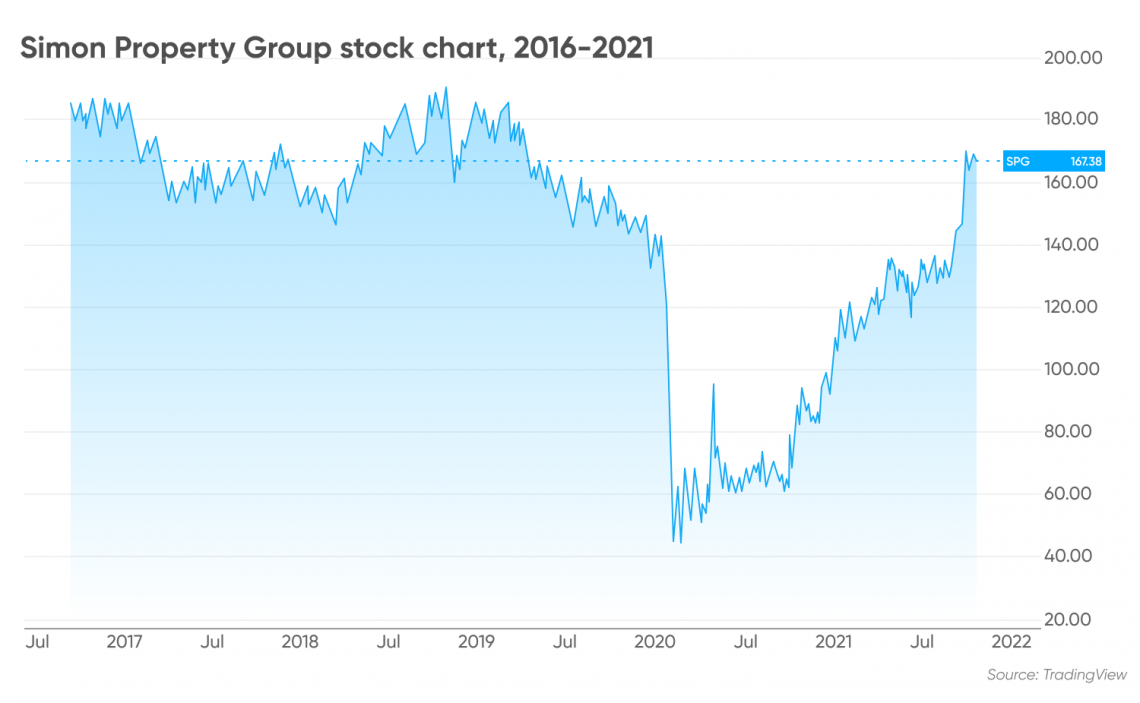 Simon Property Group stock chart, 2016-2021

200.00
180.00
SPG 167.38
160.00
140.00
120.00
100.00
80.00
60.00
40.00
20.00

Jul 2017 Jul 2018 Jul 2019 Jul 2020 Jul 2021 Jul 2022

Source: TradingView