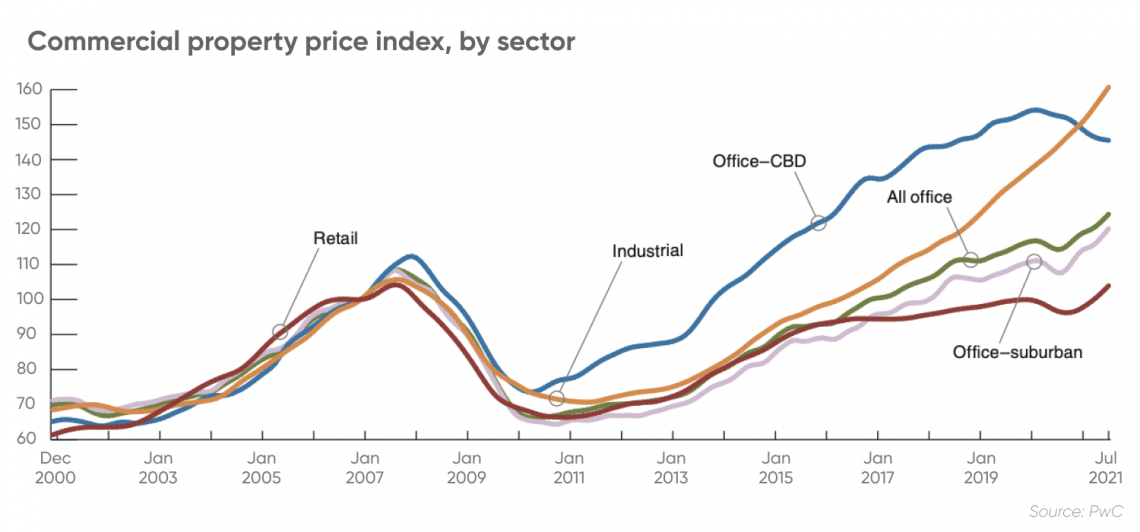 Commercial property price index, by sector

160
150
140
130
120
110
100
90
80
70
60

Retail
Industrial
Office–CBD
All office
Office–suburban

Dec 2000
Jan 2003
Jan 2005
Jan 2007
Jan 2009
Jan 2011
Jan 2013
Jan 2015
Jan 2017
Jan 2019
Jul 2021

Source: PwC