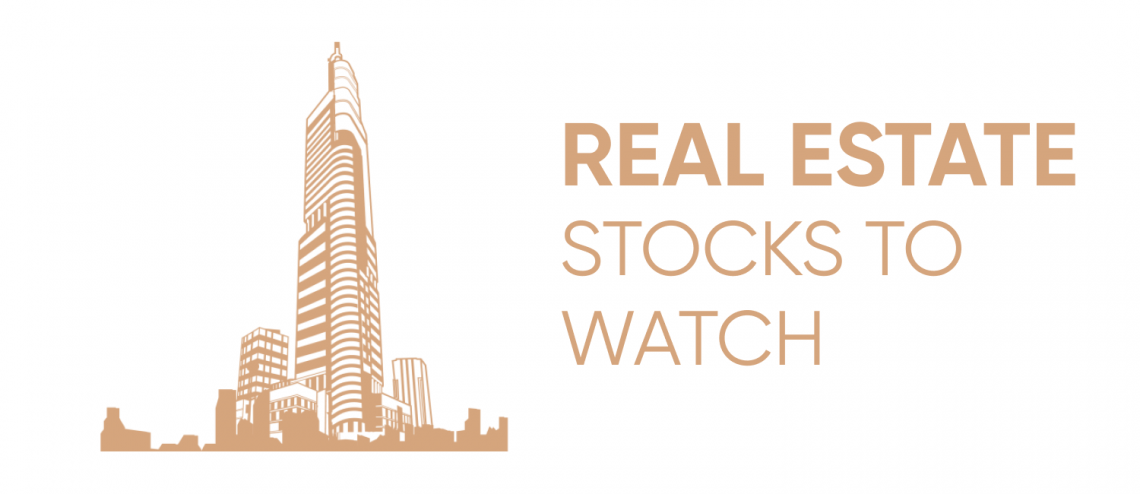 REAL ESTATE
STOCKS TO
WATCH