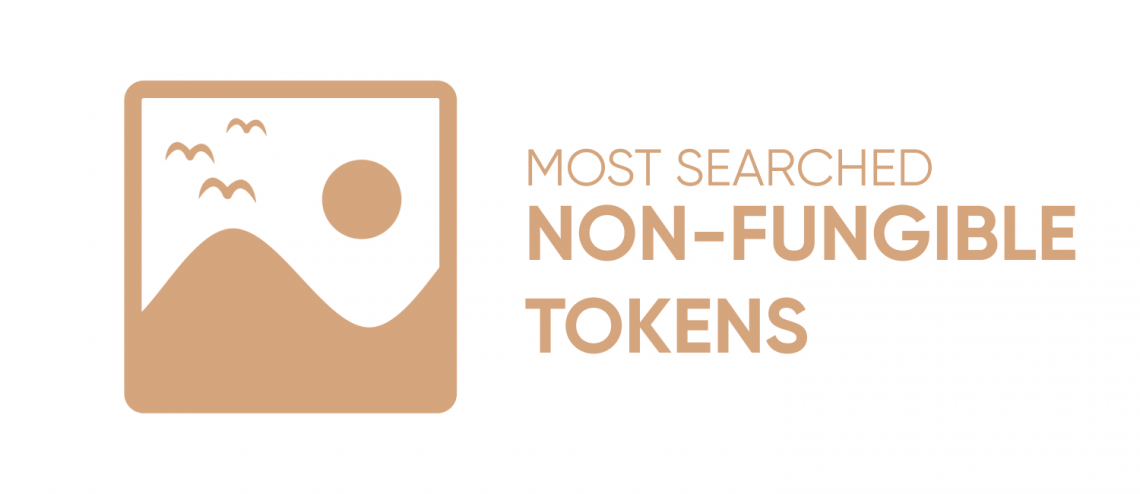 MOST SEARCHED
NON-FUNGIBLE
TOKENS