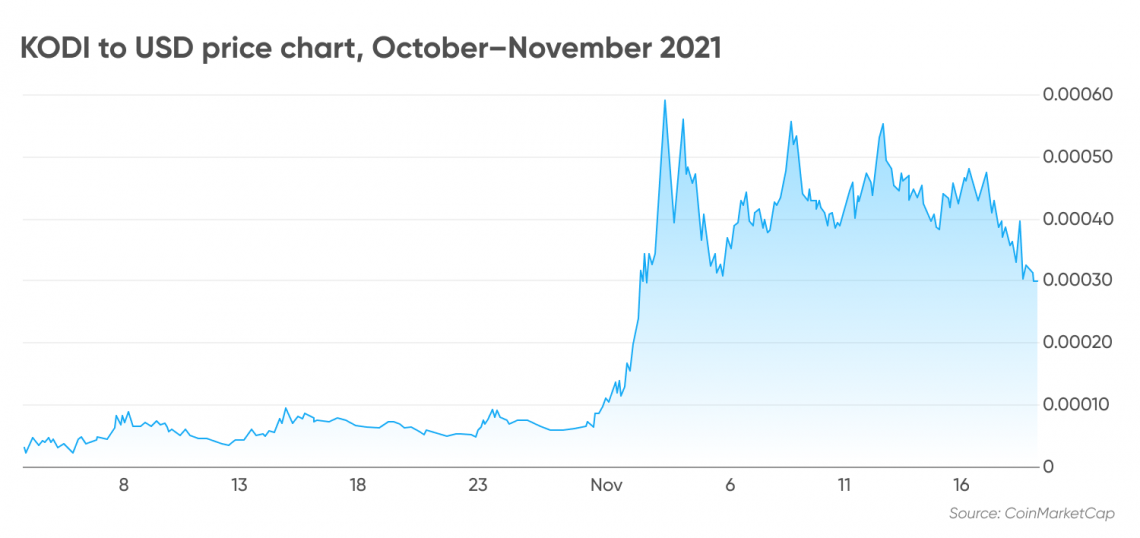 KODI to USD price chart, October–November 2021

0.00060
0.00050
0.00040
0.00030
0.00020
0.00010
0

8
13
18
23
Nov
6
11
16

Source: CoinMarketCap