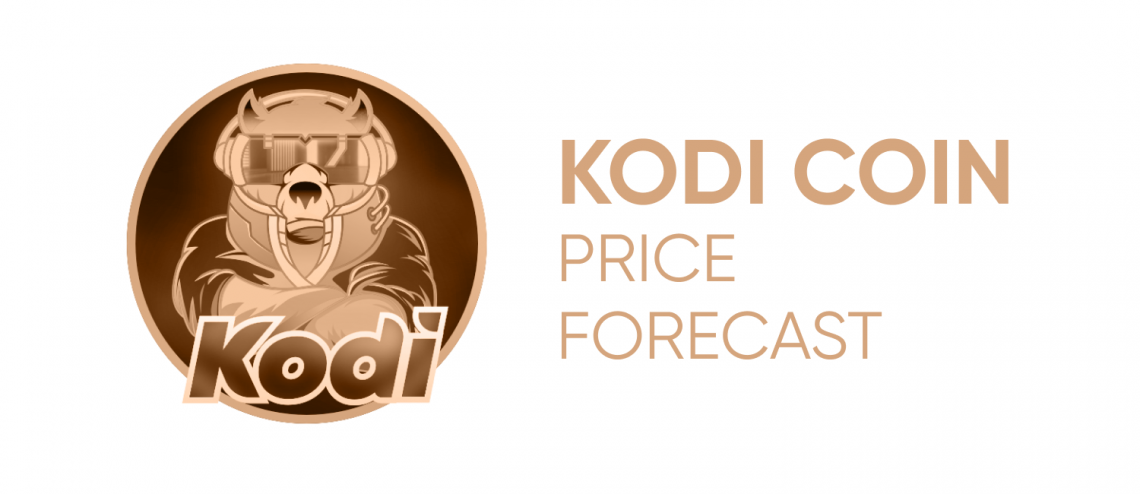 Kodi

KODI COIN
PRICE
FORECAST