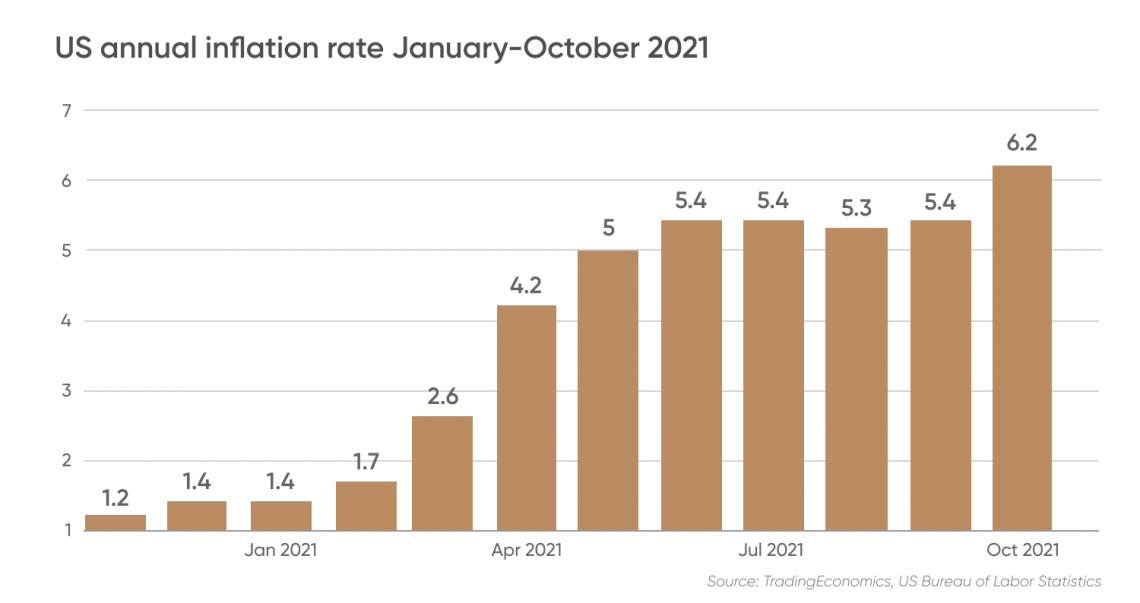 US annual inflation rate January-October 2021

7
6
5
4
3
2
1

1.2
1.4
1.4
1.7
2.6
4.2
5
5.4
5.4
5.3
5.4
6.2

Jan 2021
Apr 2021
Jul 2021
Oct 2021

Source: TradingEconomics, US Bureau of Labor Statistics