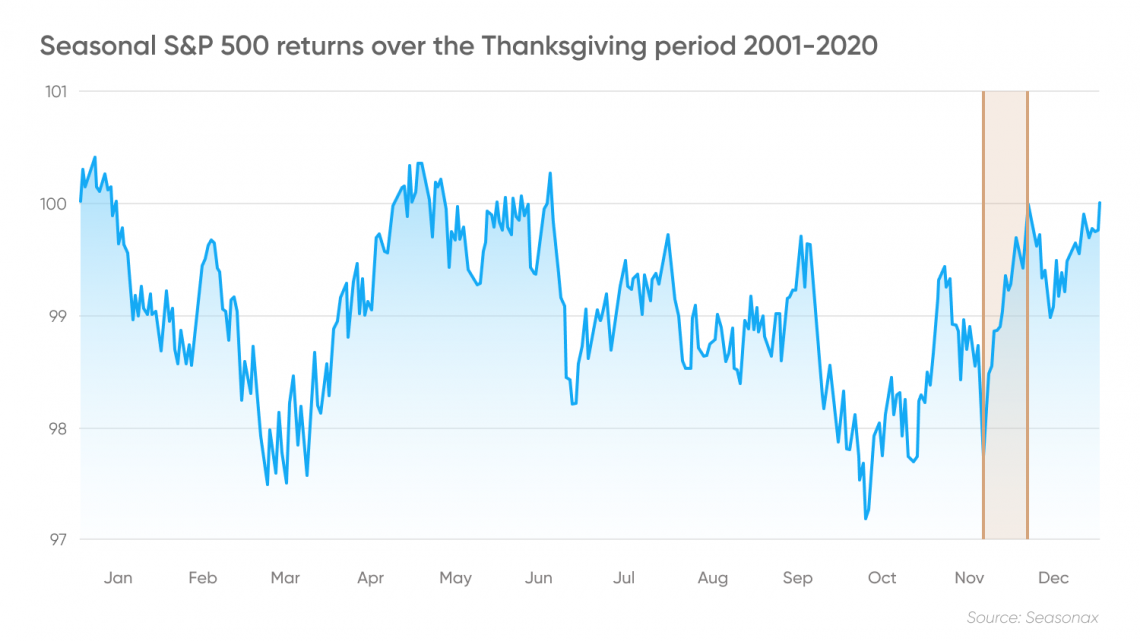 Seasonal S&P 500 returns over the Thanksgiving period 2001-2020

101
100
99
98
97

Jan Feb Mar Apr May Jun Jul Aug Sep Oct Nov Dec

Source: Seasonax