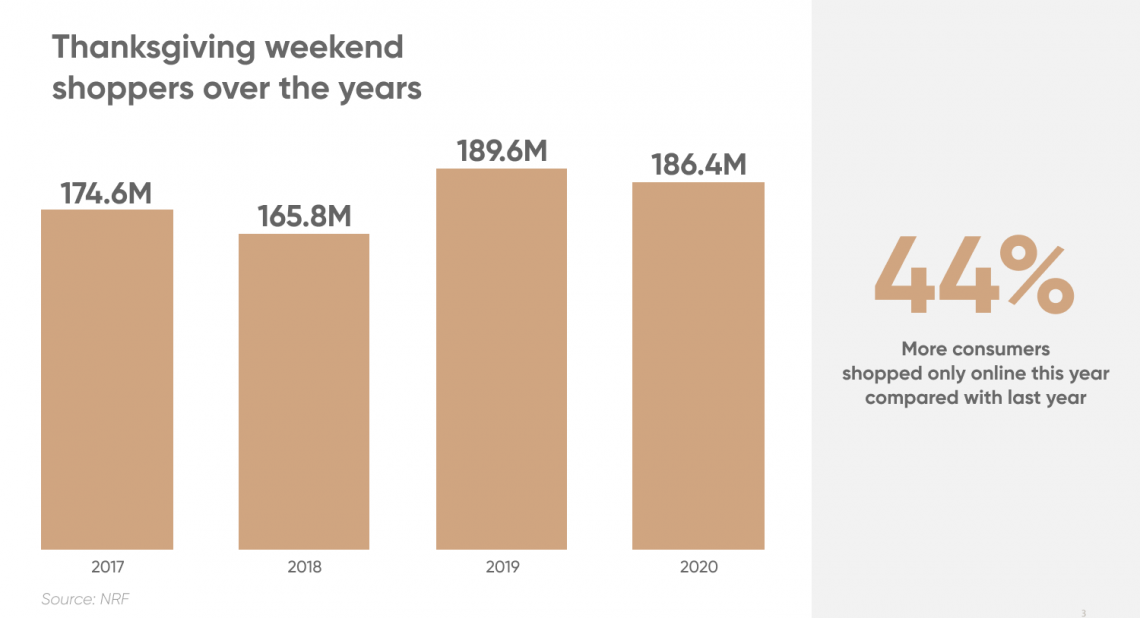 Thanksgiving weekend shoppers over the years

174.6M
165.8M
189.6M
186.4M

2017
2018
2019
2020

Source: NRF

44%

More consumers shopped only online this year compared with last year

3