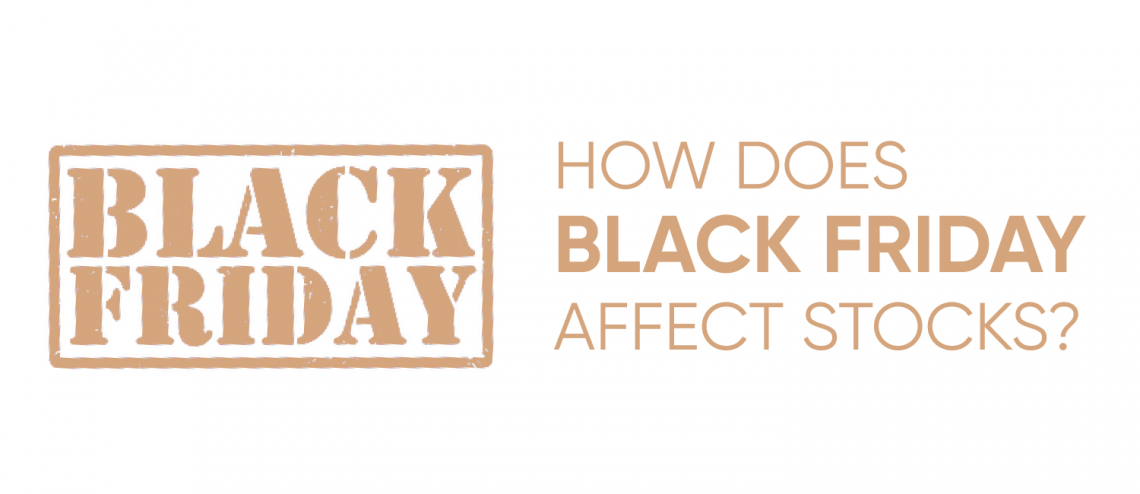 BLACK FRIDAY

HOW DOES BLACK FRIDAY AFFECT STOCKS?