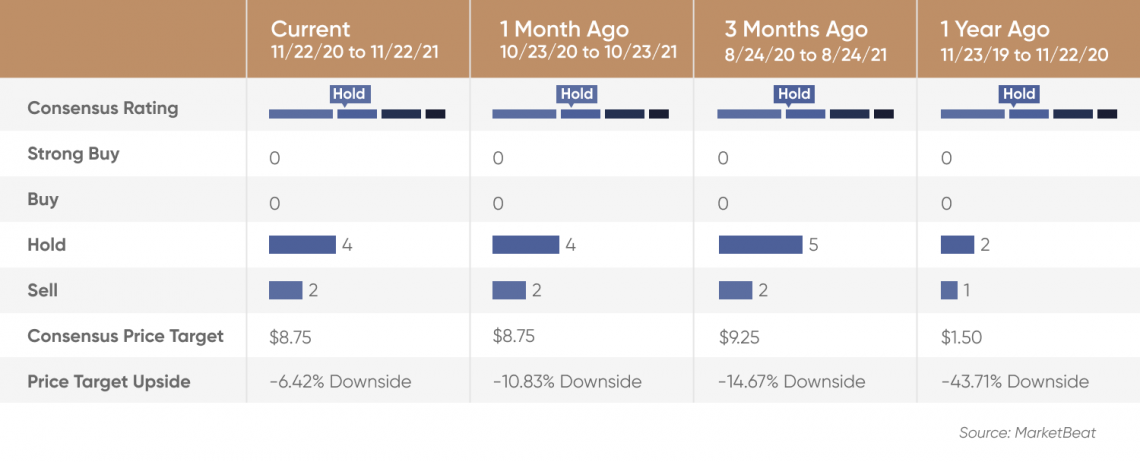 |  | Current 11/22/20 to 11/22/21 | 1 Month Ago 10/23/20 to 10/23/21 | 3 Months Ago 8/24/20 to 8/24/21 | 1 Year Ago 11/23/19 to 11/22/20 |
|---|---|---|---|---|
| Consensus Rating | Hold | Hold | Hold | Hold |
| Strong Buy | 0 | 0 | 0 | 0 |
| Buy | 0 | 0 | 0 | 0 |
| Hold | 4 | 4 | 5 | 2 |
| Sell | 2 | 2 | 2 | 1 |
| Consensus Price Target | \$8.75 | \$8.75 | \$9.25 | \$1.50 |
| Price Target Upside | -6.42% Downside | -10.83% Downside | -14.67% Downside | -43.71% Downside |

Source: MarketBeat