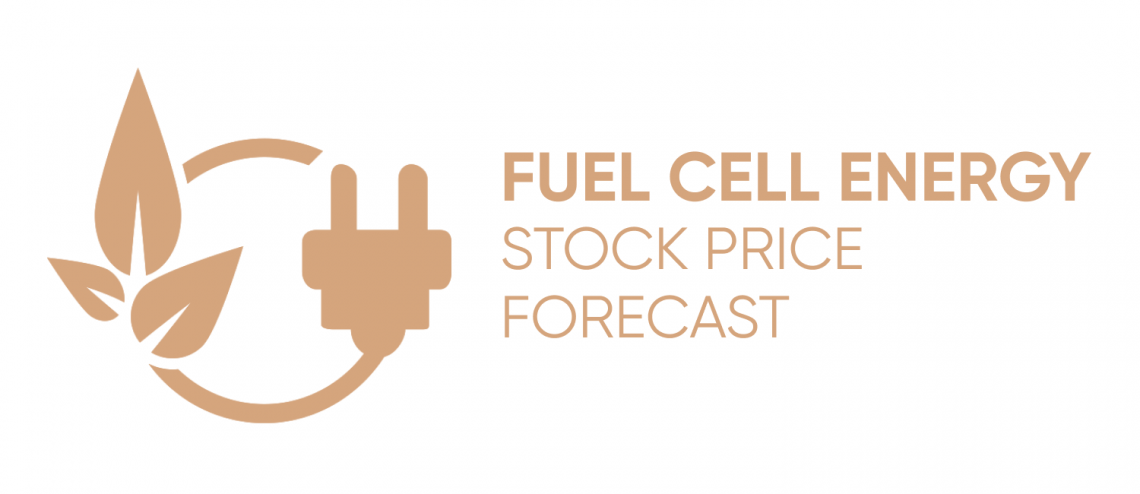 FUEL CELL ENERGY
STOCK PRICE
FORECAST