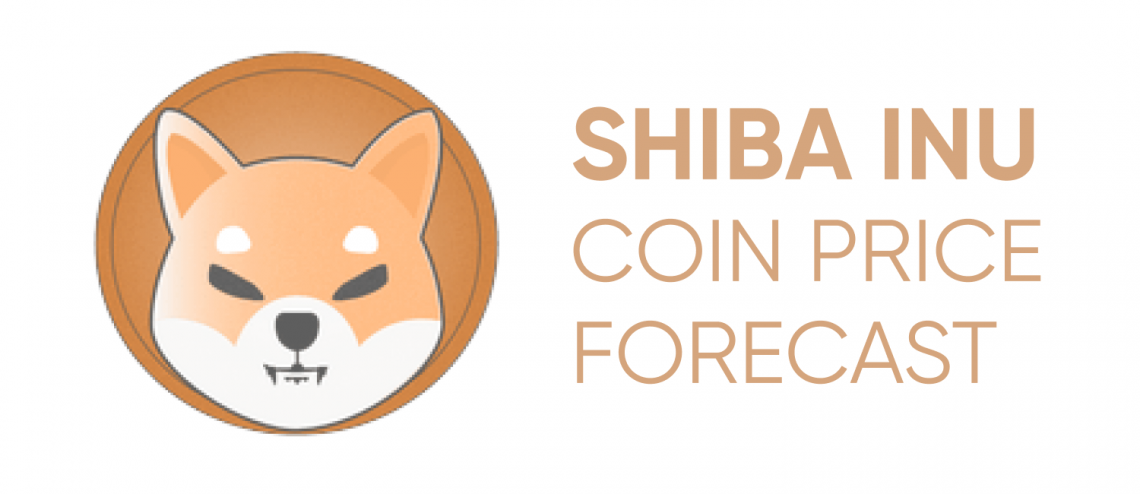 SHIBA INU
COIN PRICE
FORECAST