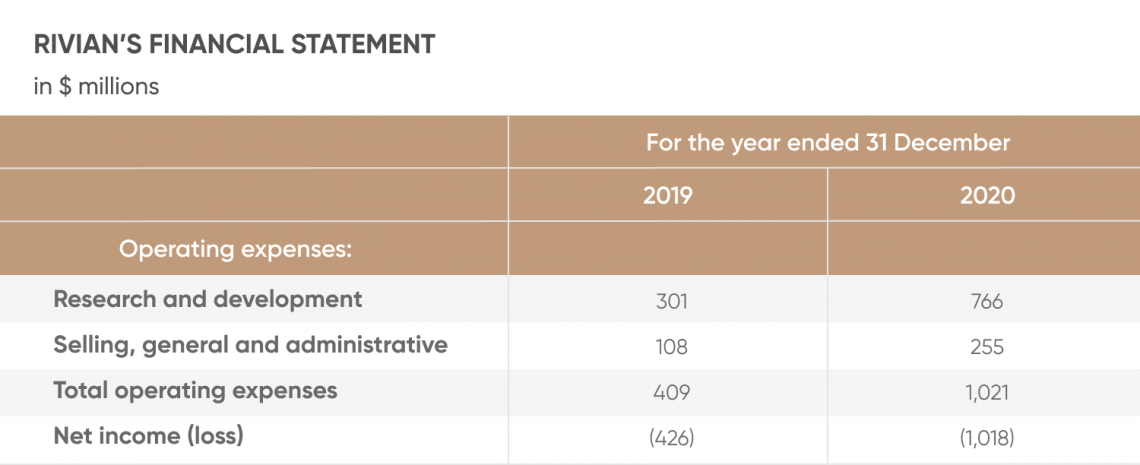 RIVIAN'S FINANCIAL STATEMENT

in $ millions

| | For the year ended 31 December | |
|---|---|---|
| | 2019 | 2020 |
| Operating expenses: | | |
| Research and development | 301 | 766 |
| Selling, general and administrative | 108 | 255 |
| Total operating expenses | 409 | 1,021 |
| Net income (loss) | (426) | (1,018) |