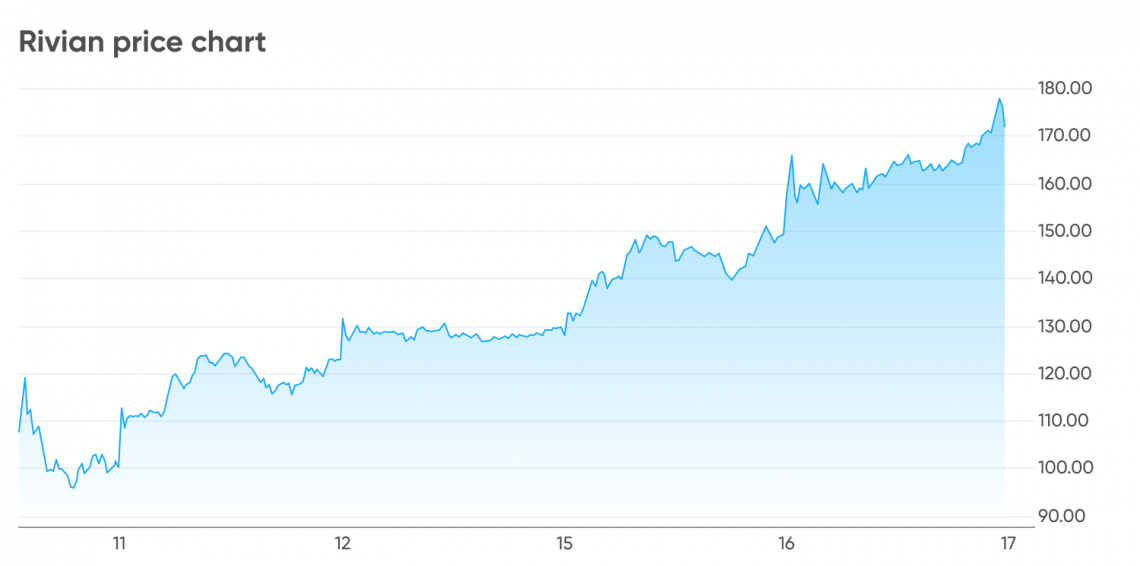 Rivian price chart

180.00
170.00
160.00
150.00
140.00
130.00
120.00
110.00
100.00
90.00

11
12
15
16
17