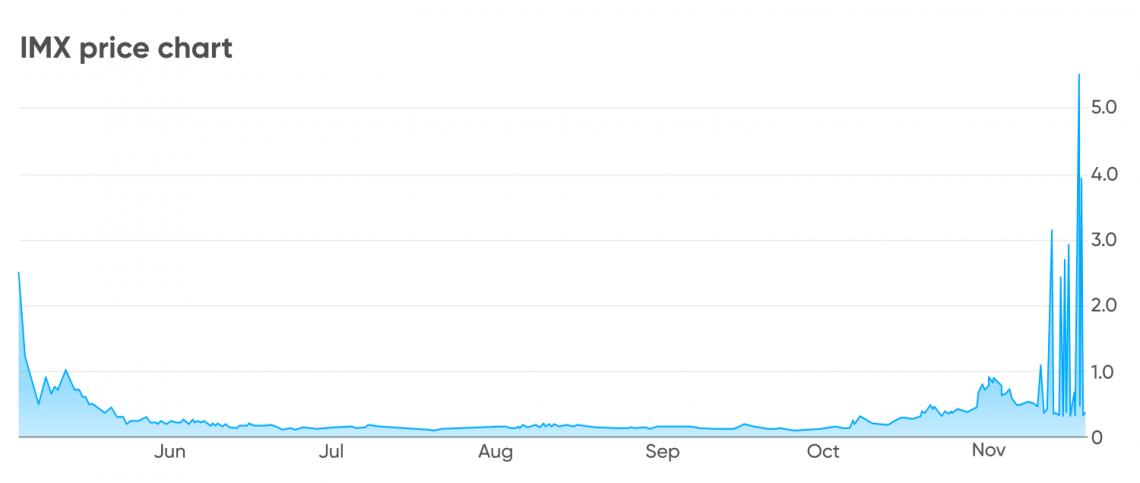 IMX price chart

5.0
4.0
3.0
2.0
1.0
0

Jun
Jul
Aug
Sep
Oct
Nov