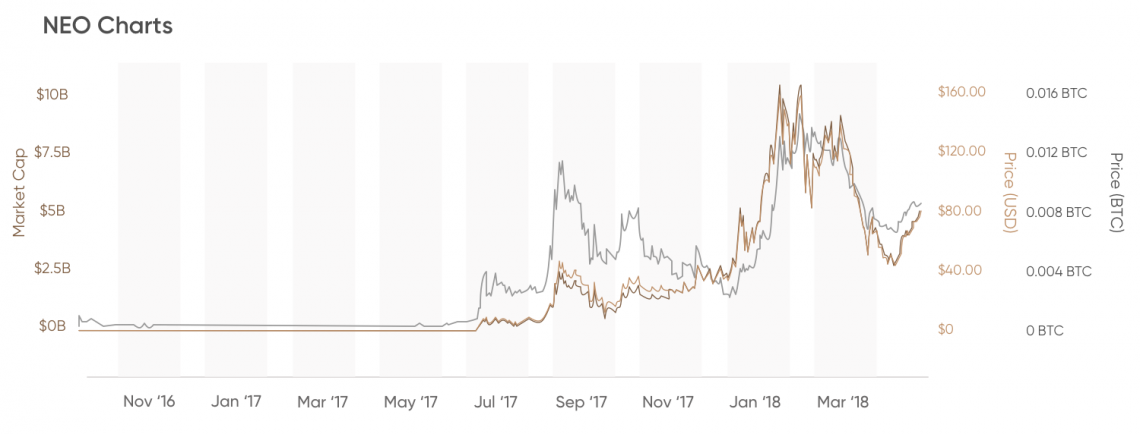 NEO Charts

Market Cap

$10B
$7.5B
$5B
$2.5B
$0B

$160.00
$120.00
$80.00
$40.00
$0

Price (USD)

0.016 BTC
0.012 BTC
0.008 BTC
0.004 BTC
0 BTC

Price (BTC)

Nov '16 Jan '17 Mar '17 May '17 Jul '17 Sep '17 Nov '17 Jan '18 Mar '18