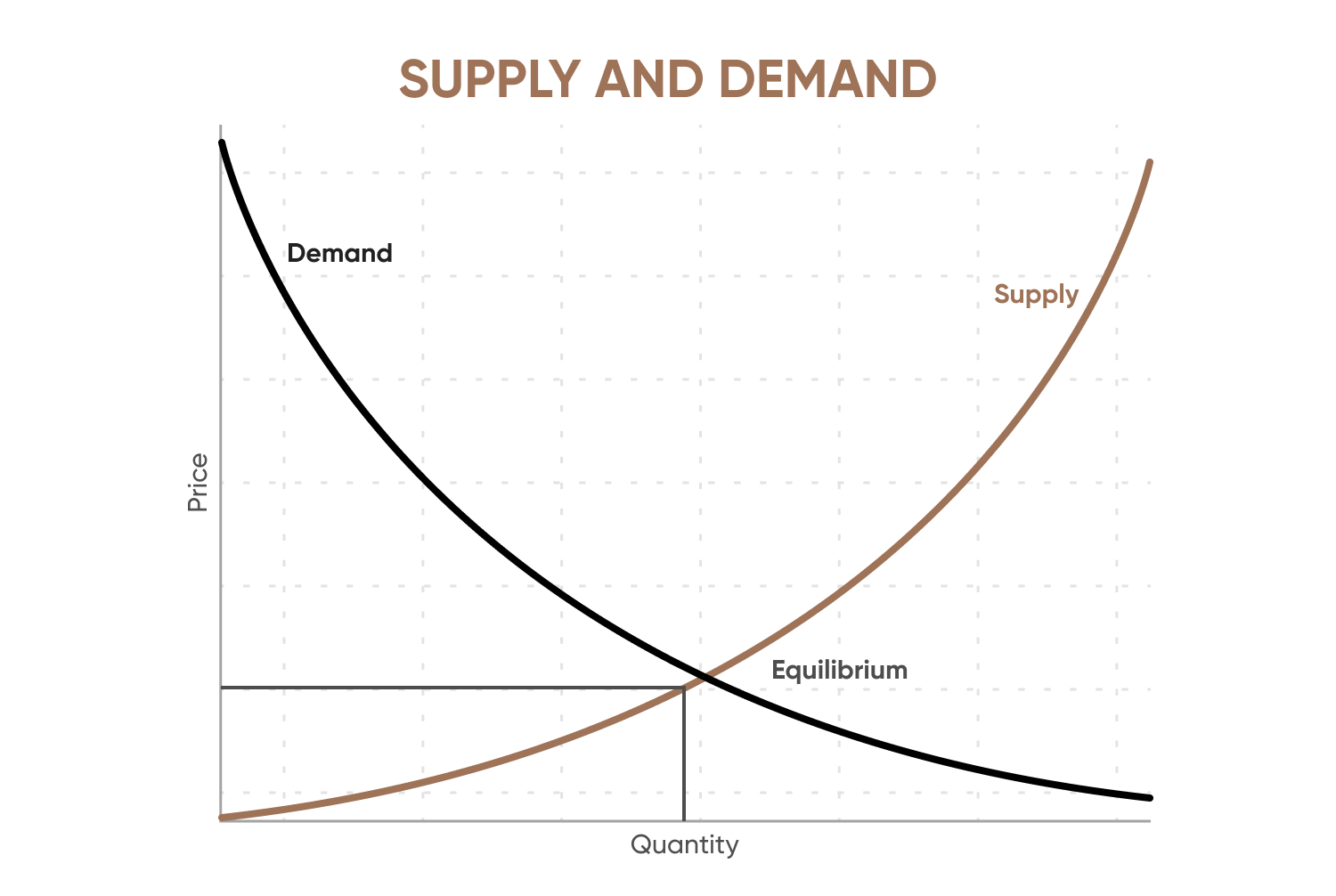 SUPPLY AND DEMAND

Demand

Supply

Price

Equilibrium

Quantity