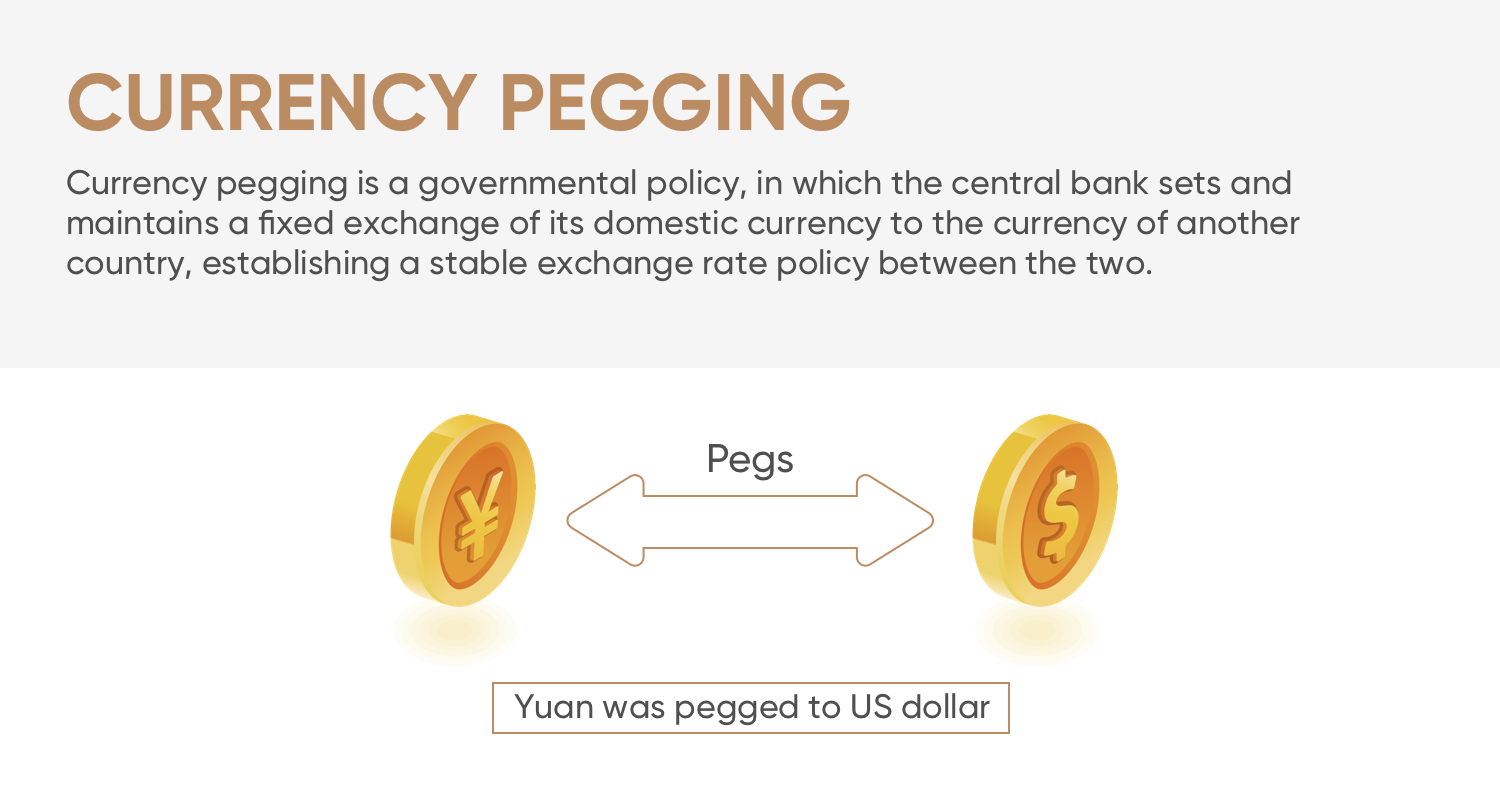 CURRENCY PEGGING

Currency pegging is a governmental policy, in which the central bank sets and maintains a fixed exchange of its domestic currency to the currency of another country, establishing a stable exchange rate policy between the two.

¥

Pegs

$

Yuan was pegged to US dollar