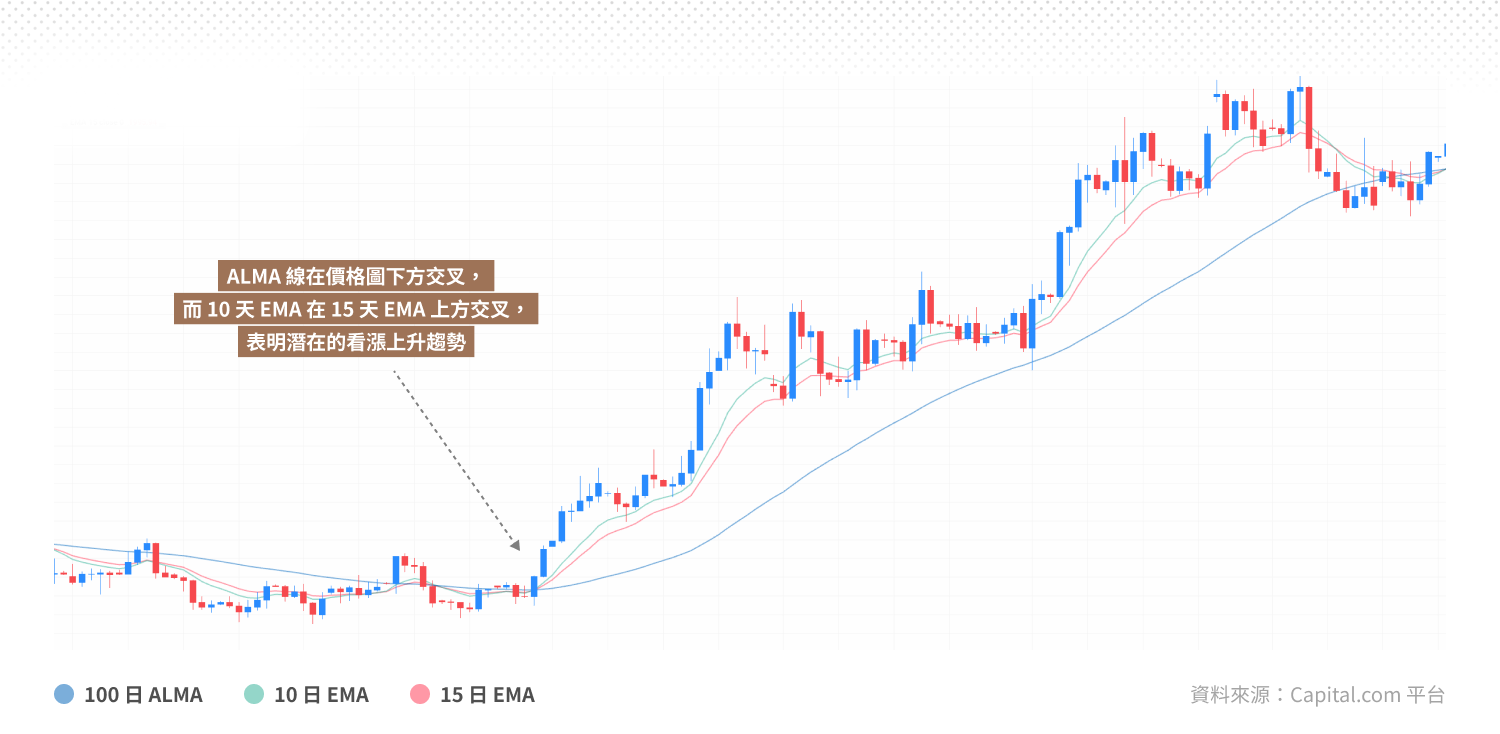 ALMA 線在價格圖下方交叉，
而 10 天 EMA 在 15 天 EMA 上方交叉，
表明潛在的看漲上升趨勢

100 日 ALMA
10 日 EMA
15 日 EMA

資料來源：Capital.com 平台