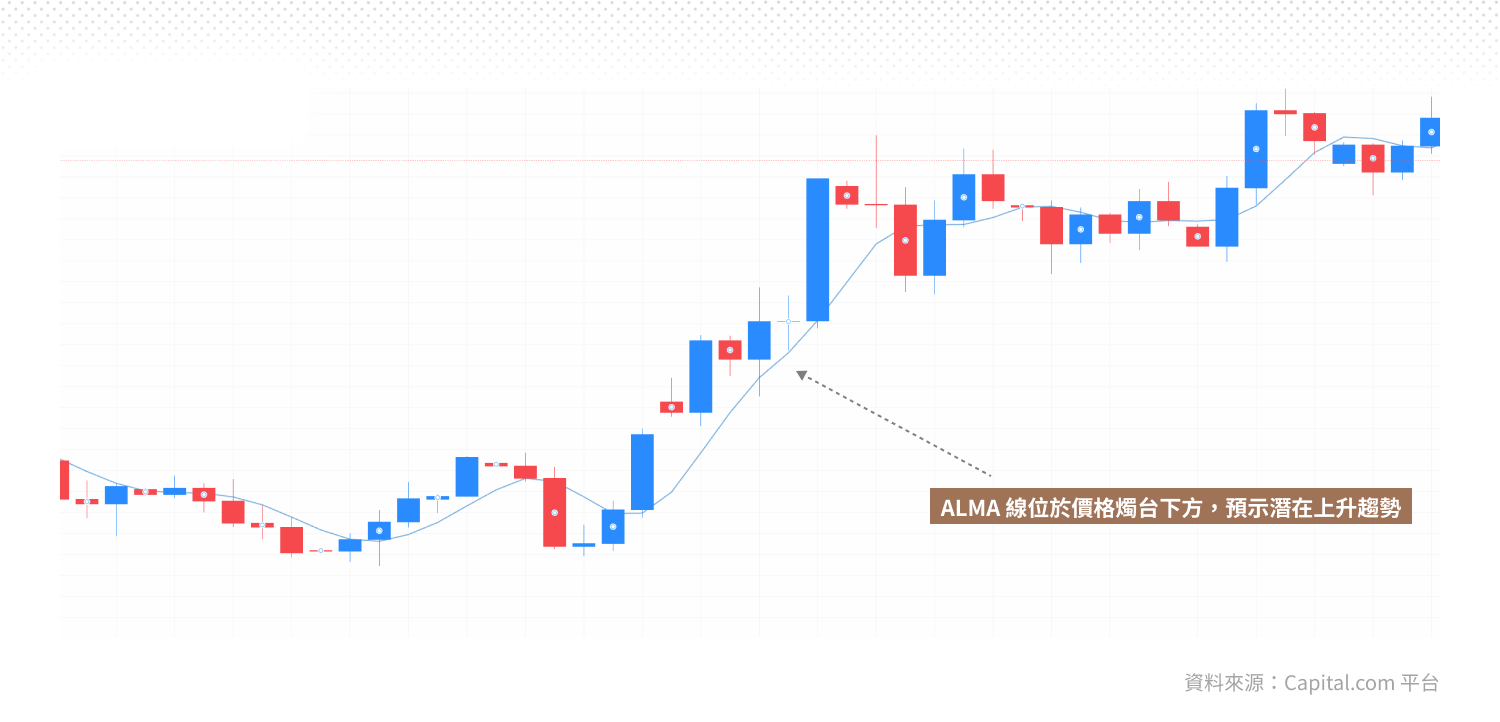 ALMA 線位於價格燭台下方，預示潛在上升趨勢

資料來源：Capital.com 平台