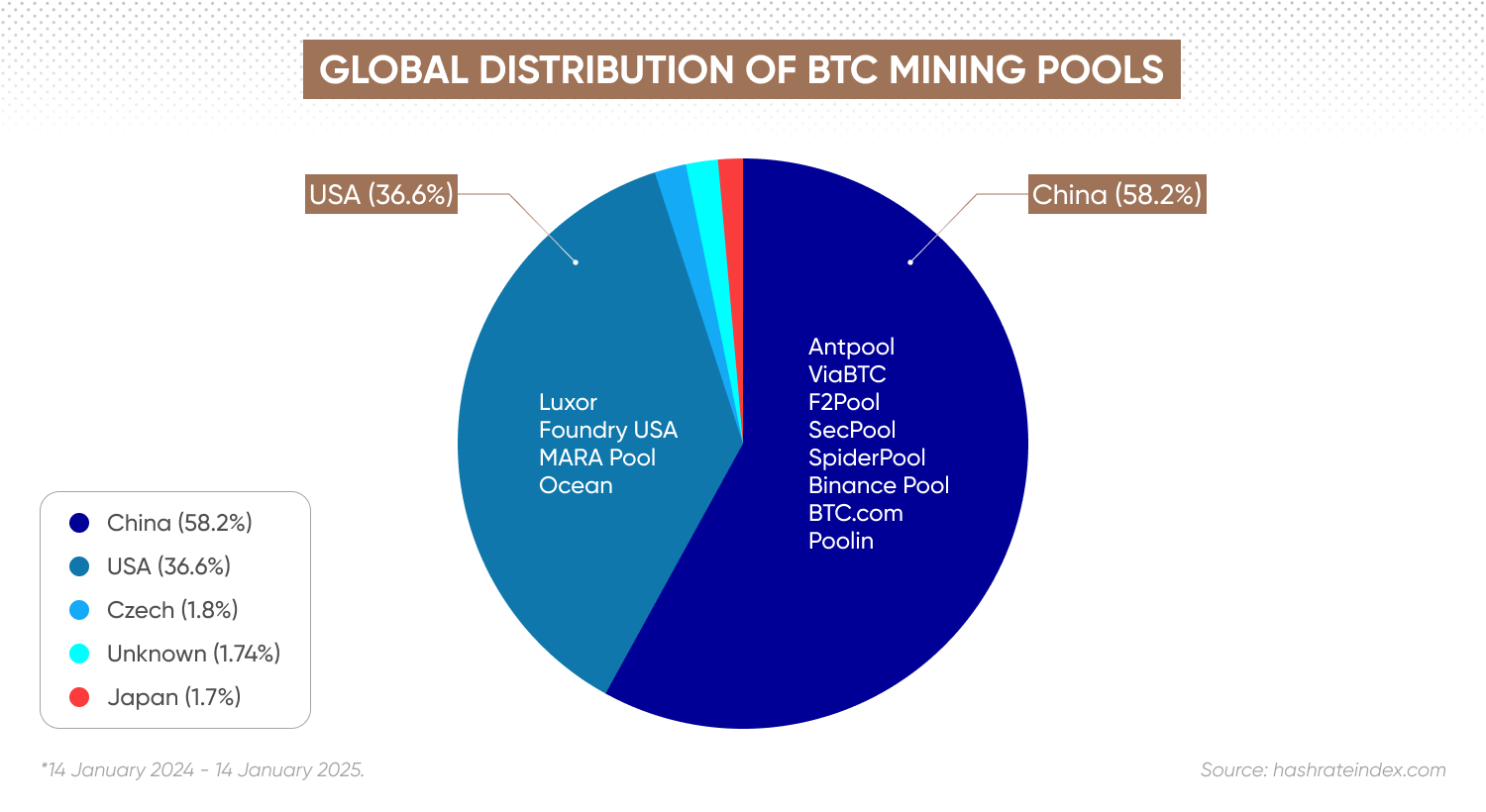 GLOBAL DISTRIBUTION OF BTC MINING POOLS

USA (36.6%)

China (58.2%)

Luxor
Foundry USA
MARA Pool
Ocean

Antpool
ViaBTC
F2Pool
SecPool
SpiderPool
Binance Pool
BTC.com
Poolin

China (58.2%)
USA (36.6%)
Czech (1.8%)
Unknown (1.74%)
Japan (1.7%)

*14 January 2024 - 14 January 2025.

Source: hashrateindex.com