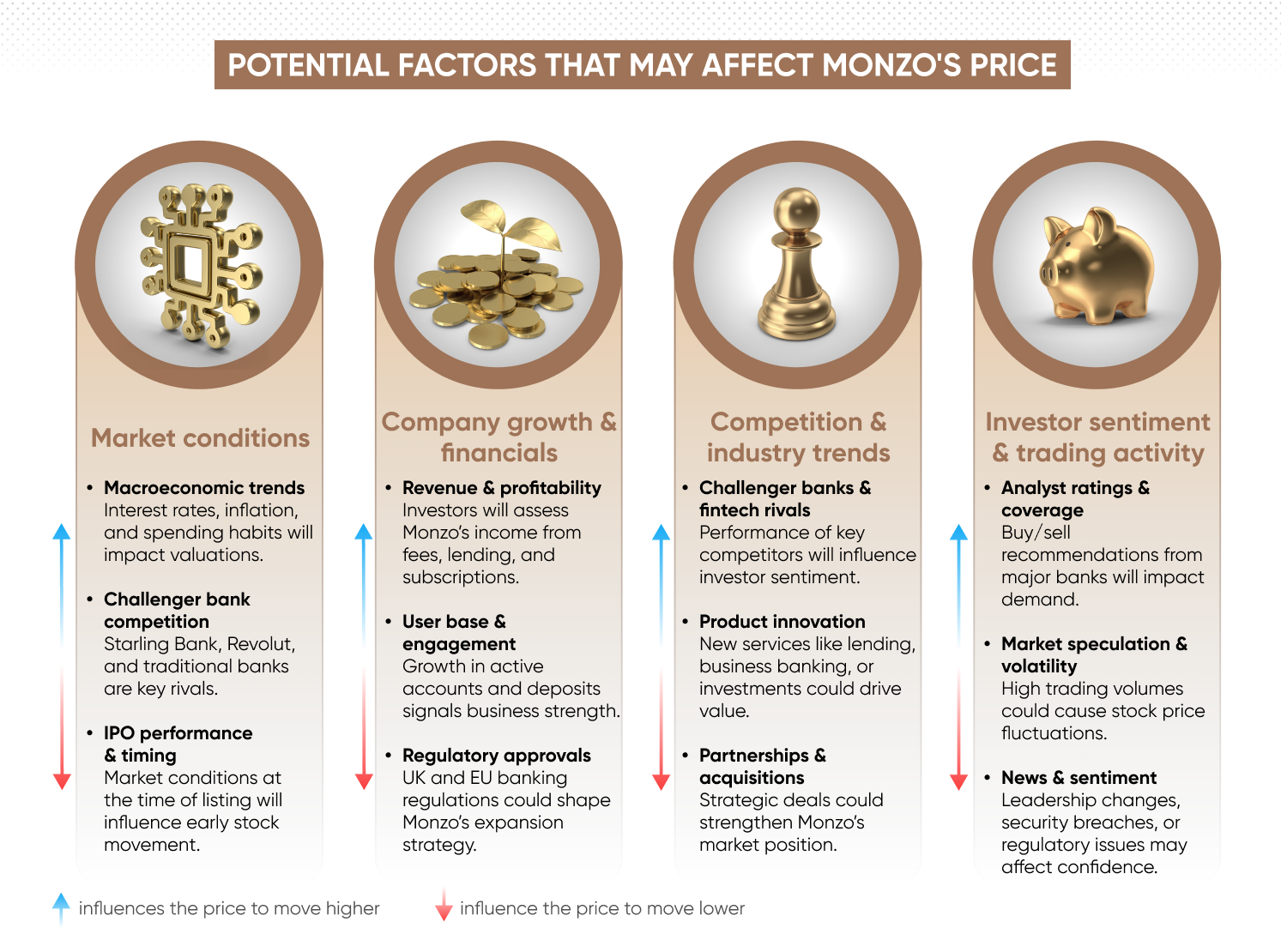 POTENTIAL FACTORS THAT MAY AFFECT MONZO'S PRICE

Market conditions

• Macroeconomic trends
Interest rates, inflation, and spending habits will impact valuations.

• Challenger bank competition
Starling Bank, Revolut, and traditional banks are key rivals.

• IPO performance & timing
Market conditions at the time of listing will influence early stock movement.

Company growth & financials

• Revenue & profitability
Investors will assess Monzo's income from fees, lending, and subscriptions.

• User base & engagement
Growth in active accounts and deposits signals business strength.

• Regulatory approvals
UK and EU banking regulations could shape Monzo's expansion strategy.

Competition & industry trends

• Challenger banks & fintech rivals
Performance of key competitors will influence investor sentiment.

• Product innovation
New services like lending, business banking, or investments could drive value.

• Partnerships & acquisitions
Strategic deals could strengthen Monzo's market position.

Investor sentiment & trading activity

• Analyst ratings & coverage
Buy/sell recommendations from major banks will impact demand.

• Market speculation & volatility
High trading volumes could cause stock price fluctuations.

• News & sentiment
Leadership changes, security breaches, or regulatory issues may affect confidence.

influences the price to move higher
influence the price to move lower