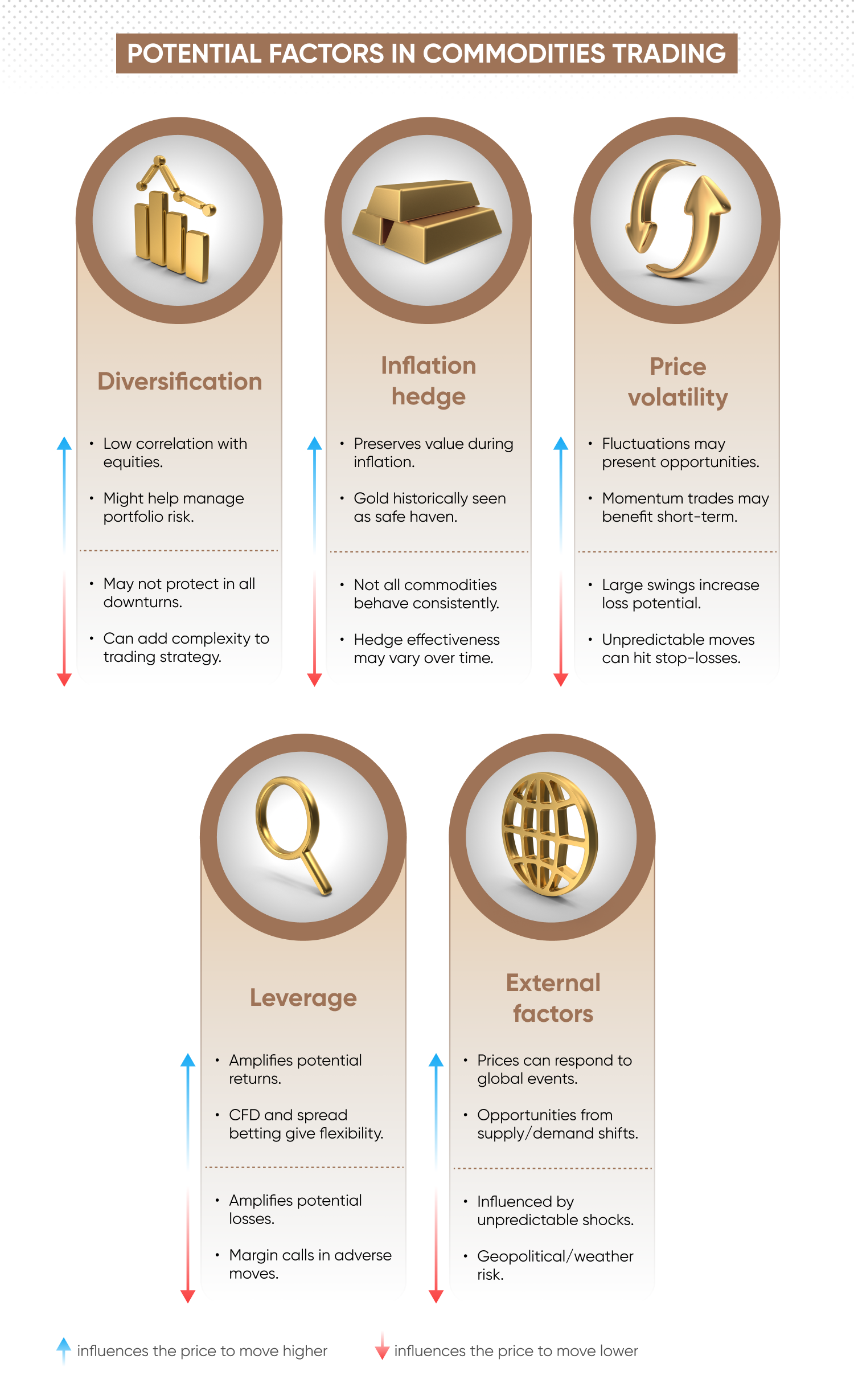 POTENTIAL FACTORS IN COMMODITIES TRADING

Diversification

• Low correlation with equities.

• Might help manage portfolio risk.

• May not protect in all downturns.

• Can add complexity to trading strategy.

Inflation hedge

• Preserves value during inflation.

• Gold historically seen as safe haven.

• Not all commodities behave consistently.

• Hedge effectiveness may vary over time.

Price volatility

• Fluctuations may present opportunities.

• Momentum trades may benefit short-term.

• Large swings increase loss potential.

• Unpredictable moves can hit stop-losses.

Leverage

• Amplifies potential returns.

• CFD and spread betting give flexibility.

• Amplifies potential losses.

• Margin calls in adverse moves.

External factors

• Prices can respond to global events.

• Opportunities from supply/demand shifts.

• Influenced by unpredictable shocks.

• Geopolitical/weather risk.

influences the price to move higher

influences the price to move lower