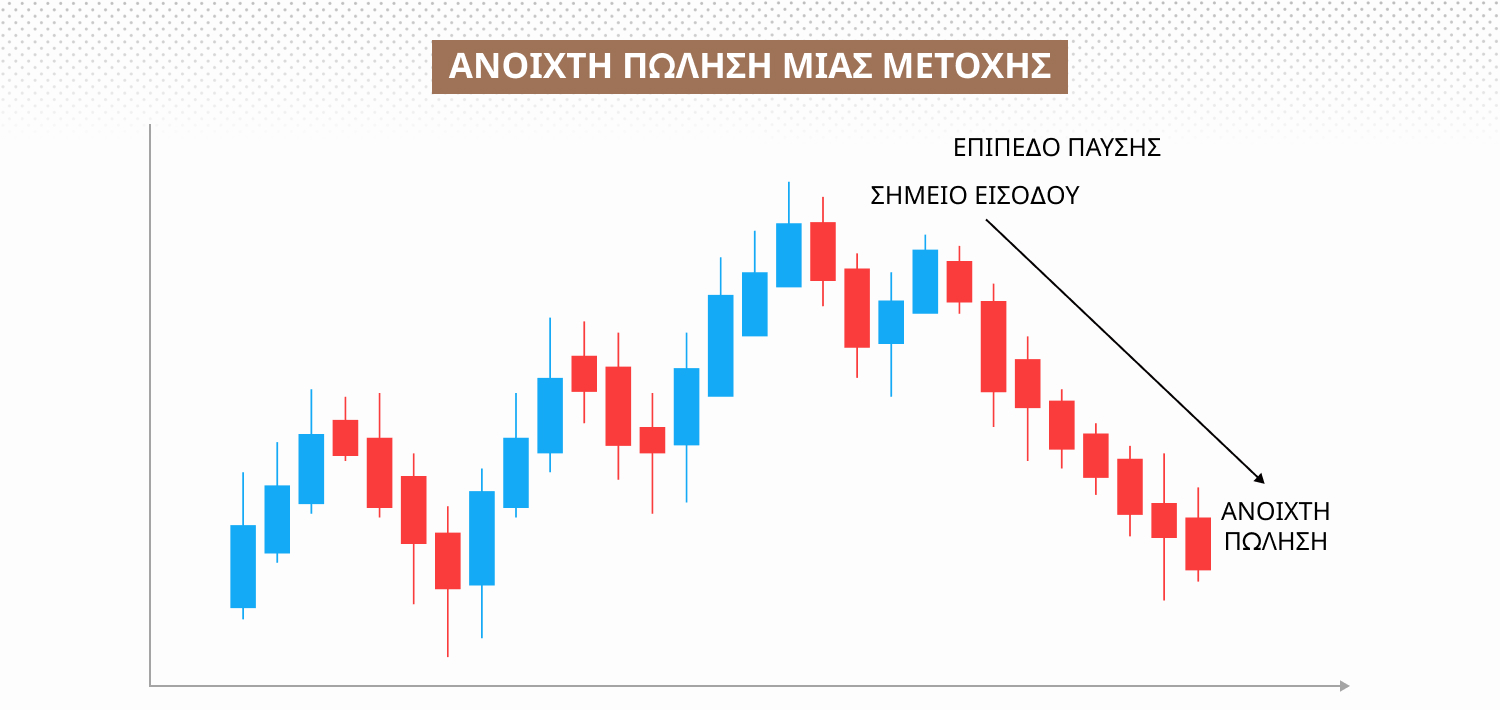 ΑΝΟΙΧΤΗ ΠΩΛΗΣΗ ΜΙΑΣ ΜΕΤΟΧΗΣ

ΕΠΙΠΕΔΟ ΠΑΥΣΗΣ

ΣΗΜΕΙΟ ΕΙΣΟΔΟΥ

ΑΝΟΙΧΤΗ ΠΩΛΗΣΗ