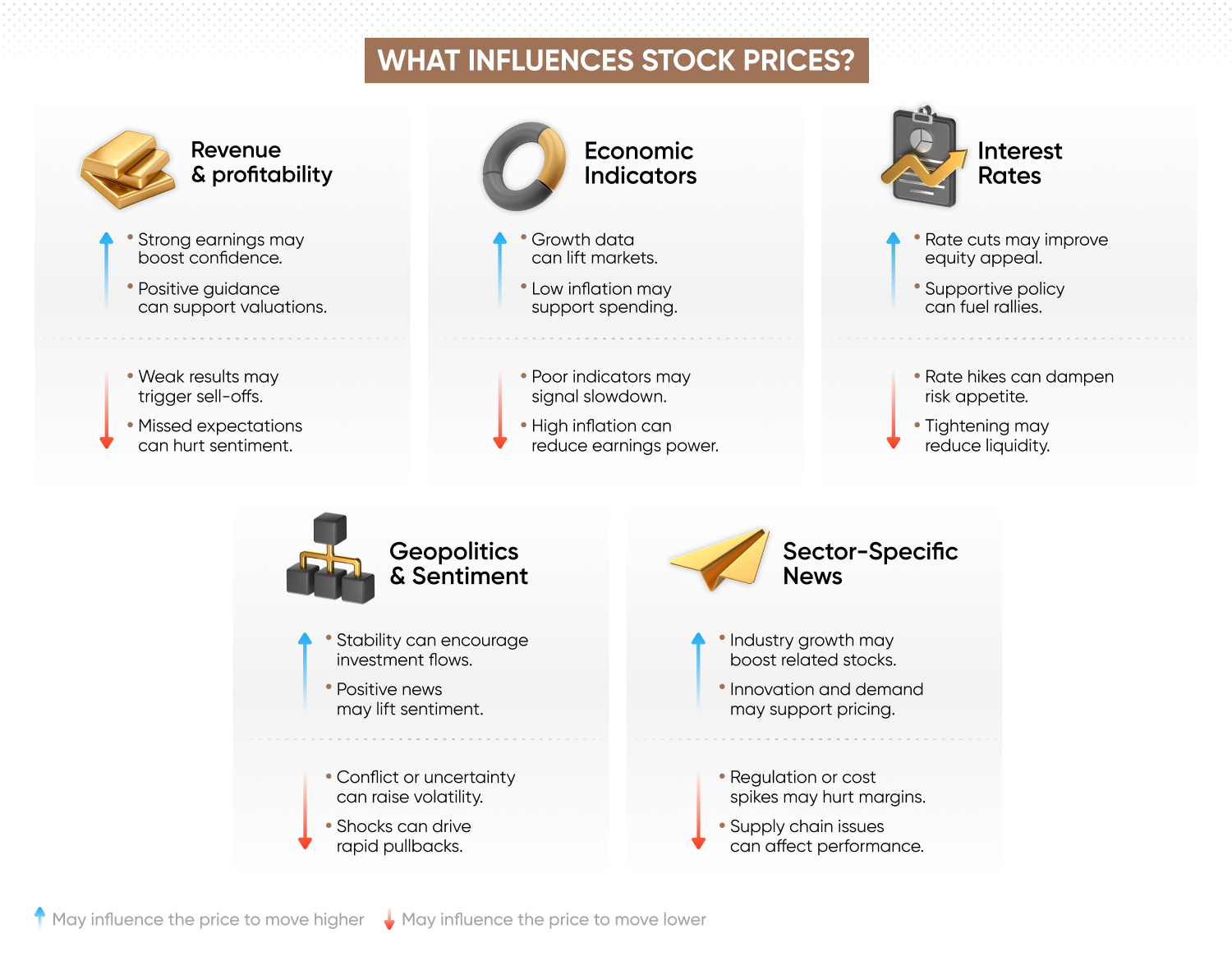 WHAT INFLUENCES STOCK PRICES?

Revenue & profitability

• Strong earnings may boost confidence.
• Positive guidance can support valuations.

• Weak results may trigger sell-offs.
• Missed expectations can hurt sentiment.

Economic Indicators

• Growth data can lift markets.
• Low inflation may support spending.

• Poor indicators may signal slowdown.
• High inflation can reduce earnings power.

Interest Rates

• Rate cuts may improve equity appeal.
• Supportive policy can fuel rallies.

• Rate hikes can dampen risk appetite.
• Tightening may reduce liquidity.

Geopolitics & Sentiment

• Stability can encourage investment flows.
• Positive news may lift sentiment.

• Conflict or uncertainty can raise volatility.
• Shocks can drive rapid pullbacks.

Sector-Specific News

• Industry growth may boost related stocks.
• Innovation and demand may support pricing.

• Regulation or cost spikes may hurt margins.
• Supply chain issues can affect performance.

May influence the price to move higher May influence the price to move lower