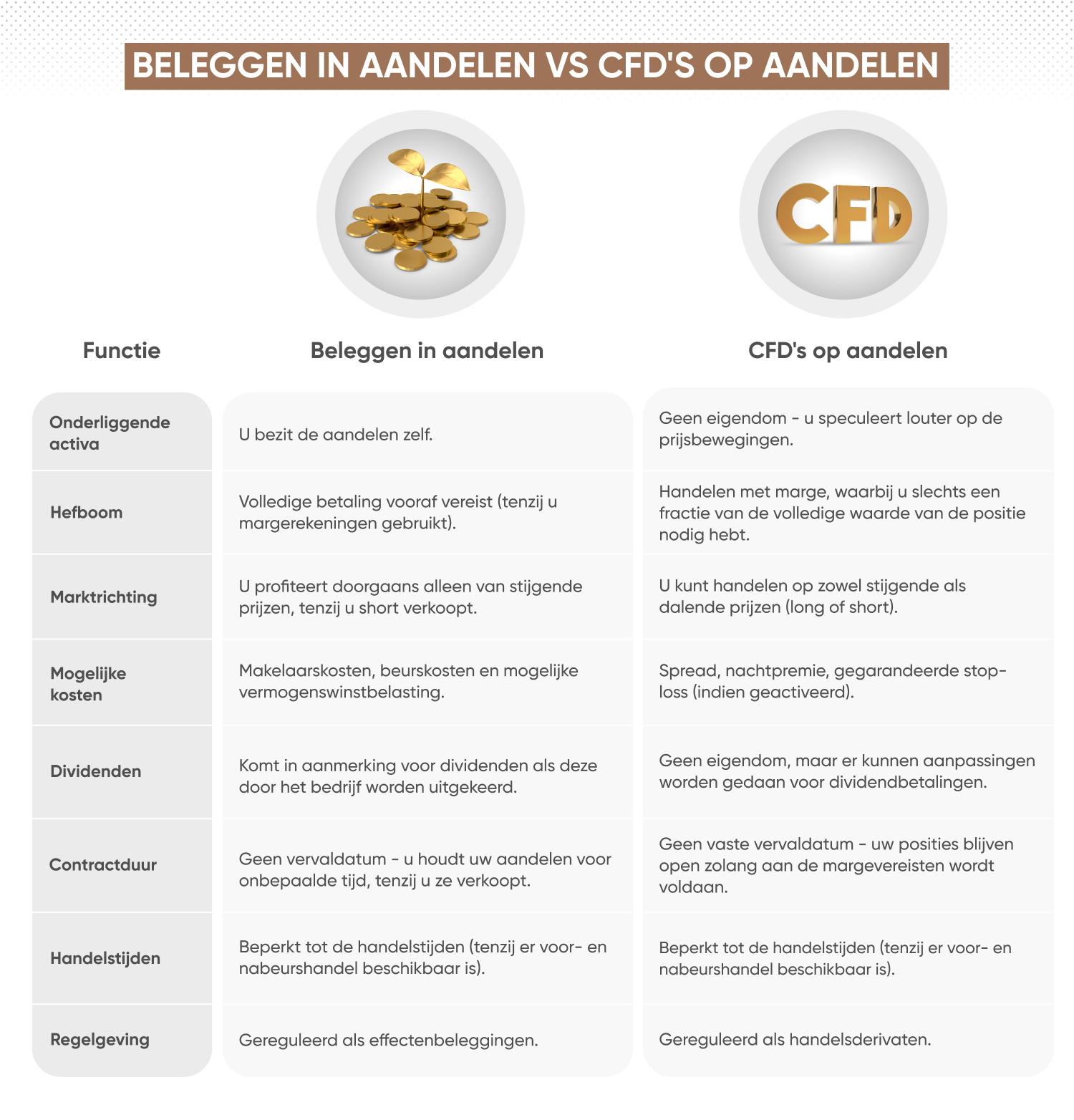 BELEGGEN IN AANDELEN VS CFD'S OP AANDELEN

CFD

| Functie | Beleggen in aandelen | CFD's op aandelen |
|---|---|---|
| Onderliggende activa | U bezit de aandelen zelf. | Geen eigendom - u speculeert louter op de prijsbewegingen. |
| Hefboom | Volledige betaling vooraf vereist (tenzij u margerekeningen gebruikt). | Handelen met marge, waarbij u slechts een fractie van de volledige waarde van de positie nodig hebt. |
| Marktrichting | U profiteert doorgaans alleen van stijgende prijzen, tenzij u short verkoopt. | U kunt handelen op zowel stijgende als dalende prijzen (long of short). |
| Mogelijke kosten | Makelaarskosten, beurskosten en mogelijke vermogenswinstbelasting. | Spread, nachtpremie, gegarandeerde stop-loss (indien geactiveerd). |
| Dividenden | Komt in aanmerking voor dividenden als deze door het bedrijf worden uitgekeerd. | Geen eigendom, maar er kunnen aanpassingen worden gedaan voor dividendbetalingen. |
| Contractduur | Geen vervaldatum - u houdt uw aandelen voor onbepaalde tijd, tenzij u ze verkoopt. | Geen vaste vervaldatum - uw posities blijven open zolang aan de margevereisten wordt voldaan. |
| Handelstijden | Beperkt tot de handelstijden (tenzij er voor- en nabeurshandel beschikbaar is). | Beperkt tot de handelstijden (tenzij er voor- en nabeurshandel beschikbaar is). |
| Regelgeving | Gereguleerd als effectenbeleggingen. | Gereguleerd als handelsderivaten. |