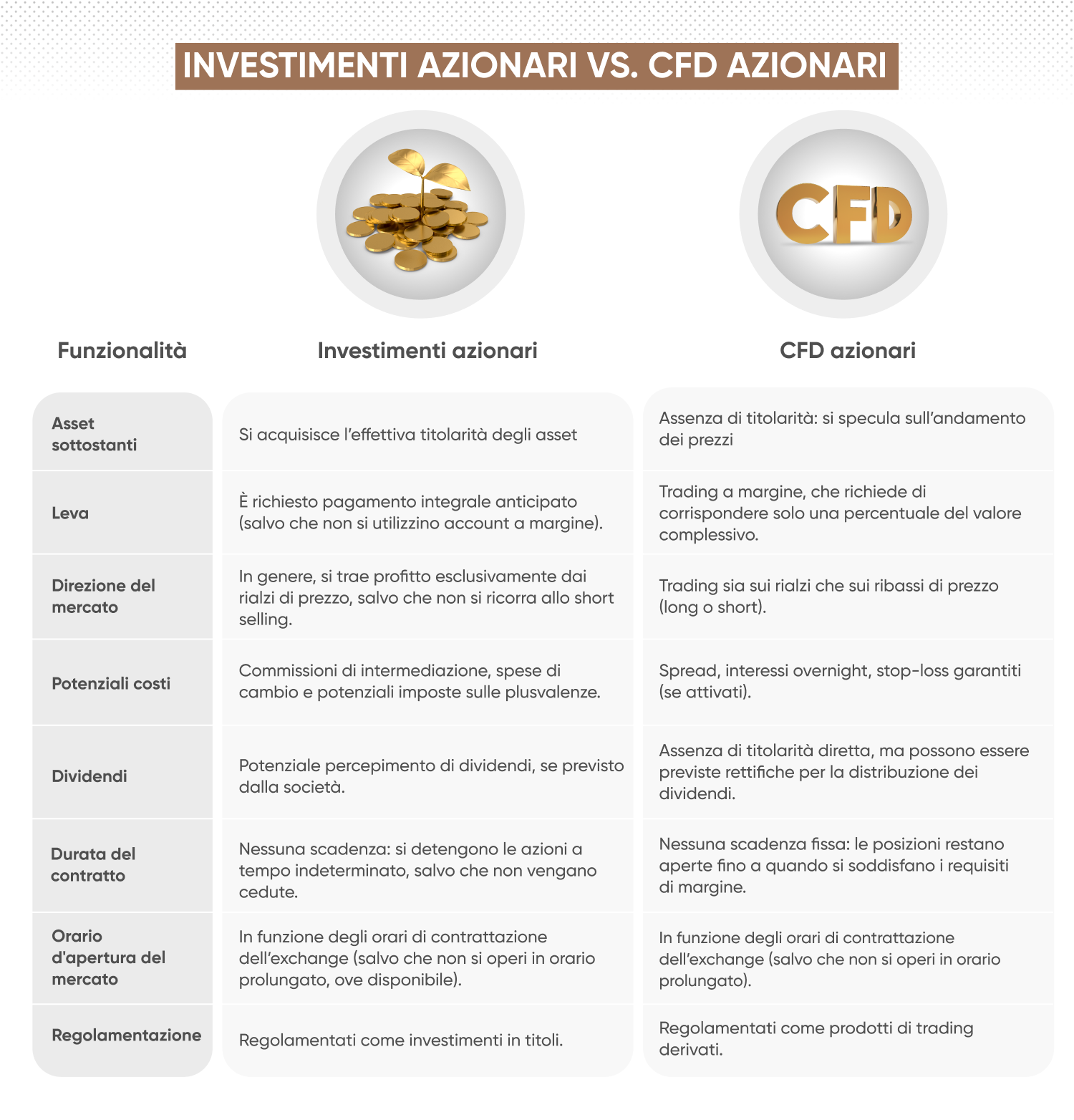 INVESTIMENTI AZIONARI VS. CFD AZIONARI

CFD

| Funzionalità | Investimenti azionari | CFD azionari |
|---|---|---|
| Asset sottostanti | Si acquisisce l'effettiva titolarità degli asset | Assenza di titolarità: si specula sull'andamento dei prezzi |
| Leva | È richiesto pagamento integrale anticipato (salvo che non si utilizzino account a margine). | Trading a margine, che richiede di corrispondere solo una percentuale del valore complessivo. |
| Direzione del mercato | In genere, si trae profitto esclusivamente dai rialzi di prezzo, salvo che non si ricorra allo short selling. | Trading sia sui rialzi che sui ribassi di prezzo (long o short). |
| Potenziali costi | Commissioni di intermediazione, spese di cambio e potenziali imposte sulle plusvalenze. | Spread, interessi overnight, stop-loss garantiti (se attivati). |
| Dividendi | Potenziale percepimento di dividendi, se previsto dalla società. | Assenza di titolarità diretta, ma possono essere previste rettifiche per la distribuzione dei dividendi. |
| Durata del contratto | Nessuna scadenza: si detengono le azioni a tempo indeterminato, salvo che non vengano cedute. | Nessuna scadenza fissa: le posizioni restano aperte fino a quando si soddisfano i requisiti di margine. |
| Orario d'apertura del mercato | In funzione degli orari di contrattazione dell'exchange (salvo che non si operi in orario prolungato, ove disponibile). | In funzione degli orari di contrattazione dell'exchange (salvo che non si operi in orario prolungato). |
| Regolamentazione | Regolamentati come investimenti in titoli. | Regolamentati come prodotti di trading derivati. |