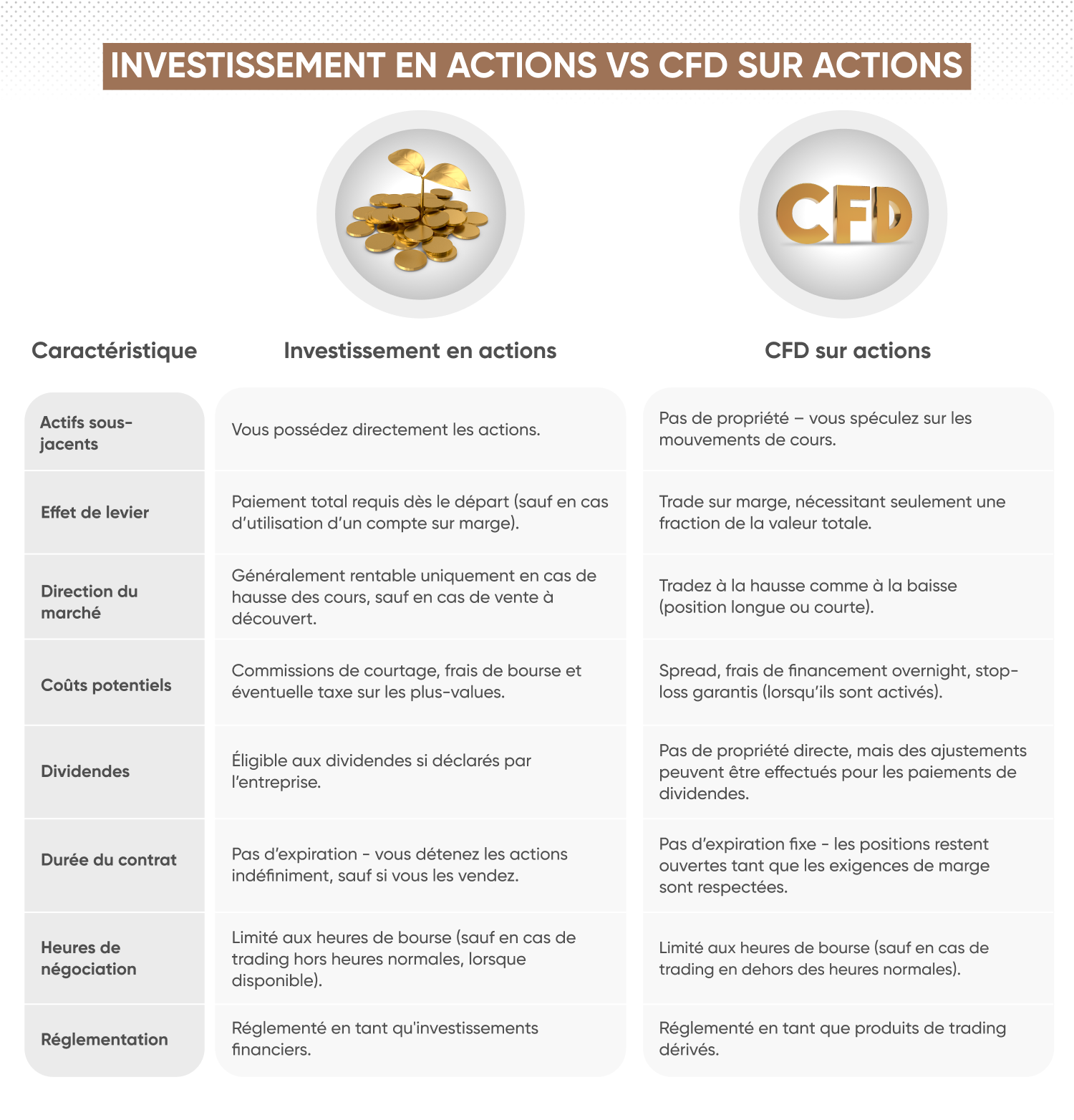 INVESTISSEMENT EN ACTIONS VS CFD SUR ACTIONS

CFD

| Caractéristique | Investissement en actions | CFD sur actions |
|---|---|---|
| Actifs sous-jacents | Vous possédez directement les actions. | Pas de propriété – vous spéculez sur les mouvements de cours. |
| Effet de levier | Paiement total requis dès le départ (sauf en cas d'utilisation d'un compte sur marge). | Trade sur marge, nécessitant seulement une fraction de la valeur totale. |
| Direction du marché | Généralement rentable uniquement en cas de hausse des cours, sauf en cas de vente à découvert. | Tradez à la hausse comme à la baisse (position longue ou courte). |
| Coûts potentiels | Commissions de courtage, frais de bourse et éventuelle taxe sur les plus-values. | Spread, frais de financement overnight, stop-loss garantis (lorsqu'ils sont activés). |
| Dividendes | Éligible aux dividendes si déclarés par l'entreprise. | Pas de propriété directe, mais des ajustements peuvent être effectués pour les paiements de dividendes. |
| Durée du contrat | Pas d'expiration - vous détenez les actions indéfiniment, sauf si vous les vendez. | Pas d'expiration fixe - les positions restent ouvertes tant que les exigences de marge sont respectées. |
| Heures de négociation | Limité aux heures de bourse (sauf en cas de trading hors heures normales, lorsque disponible). | Limité aux heures de bourse (sauf en cas de trading en dehors des heures normales). |
| Réglementation | Réglementé en tant qu'investissements financiers. | Réglementé en tant que produits de trading dérivés. |