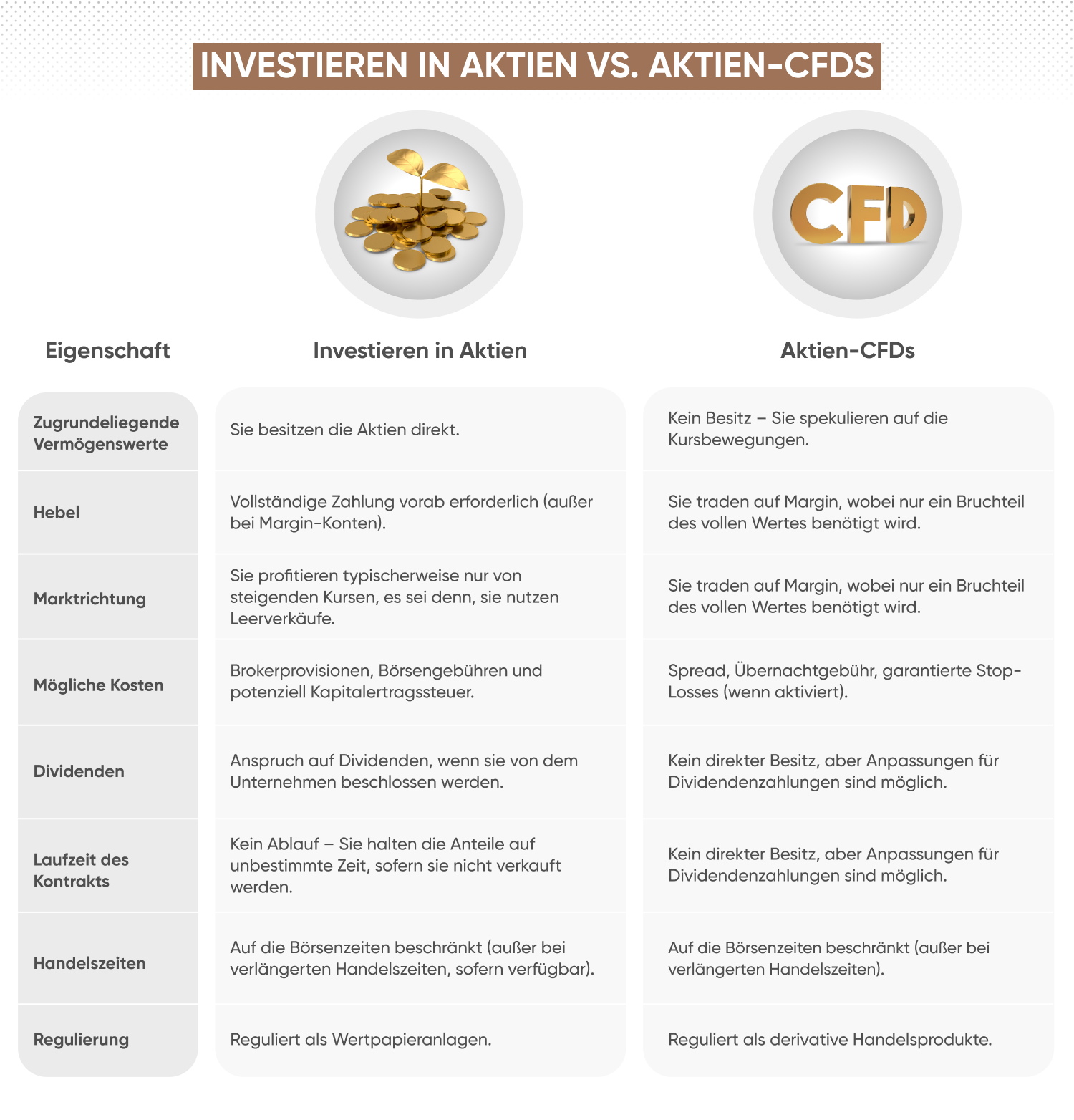 INVESTIEREN IN AKTIEN VS. AKTIEN-CFDS

CFD

| Eigenschaft | Investieren in Aktien | Aktien-CFDs |
|---|---|---|
| Zugrundeliegende Vermögenswerte | Sie besitzen die Aktien direkt. | Kein Besitz – Sie spekulieren auf die Kursbewegungen. |
| Hebel | Vollständige Zahlung vorab erforderlich (außer bei Margin-Konten). | Sie traden auf Margin, wobei nur ein Bruchteil des vollen Wertes benötigt wird. |
| Marktrichtung | Sie profitieren typischerweise nur von steigenden Kursen, es sei denn, sie nutzen Leerverkäufe. | Sie traden auf Margin, wobei nur ein Bruchteil des vollen Wertes benötigt wird. |
| Mögliche Kosten | Brokerprovisionen, Börsengebühren und potenziell Kapitalertragssteuer. | Spread, Übernachtgebühr, garantierte Stop-Losses (wenn aktiviert). |
| Dividenden | Anspruch auf Dividenden, wenn sie von dem Unternehmen beschlossen werden. | Kein direkter Besitz, aber Anpassungen für Dividendenzahlungen sind möglich. |
| Laufzeit des Kontrakts | Kein Ablauf – Sie halten die Anteile auf unbestimmte Zeit, sofern sie nicht verkauft werden. | Kein direkter Besitz, aber Anpassungen für Dividendenzahlungen sind möglich. |
| Handelszeiten | Auf die Börsenzeiten beschränkt (außer bei verlängerten Handelszeiten, sofern verfügbar). | Auf die Börsenzeiten beschränkt (außer bei verlängerten Handelszeiten). |
| Regulierung | Reguliert als Wertpapieranlagen. | Reguliert als derivative Handelsprodukte. |