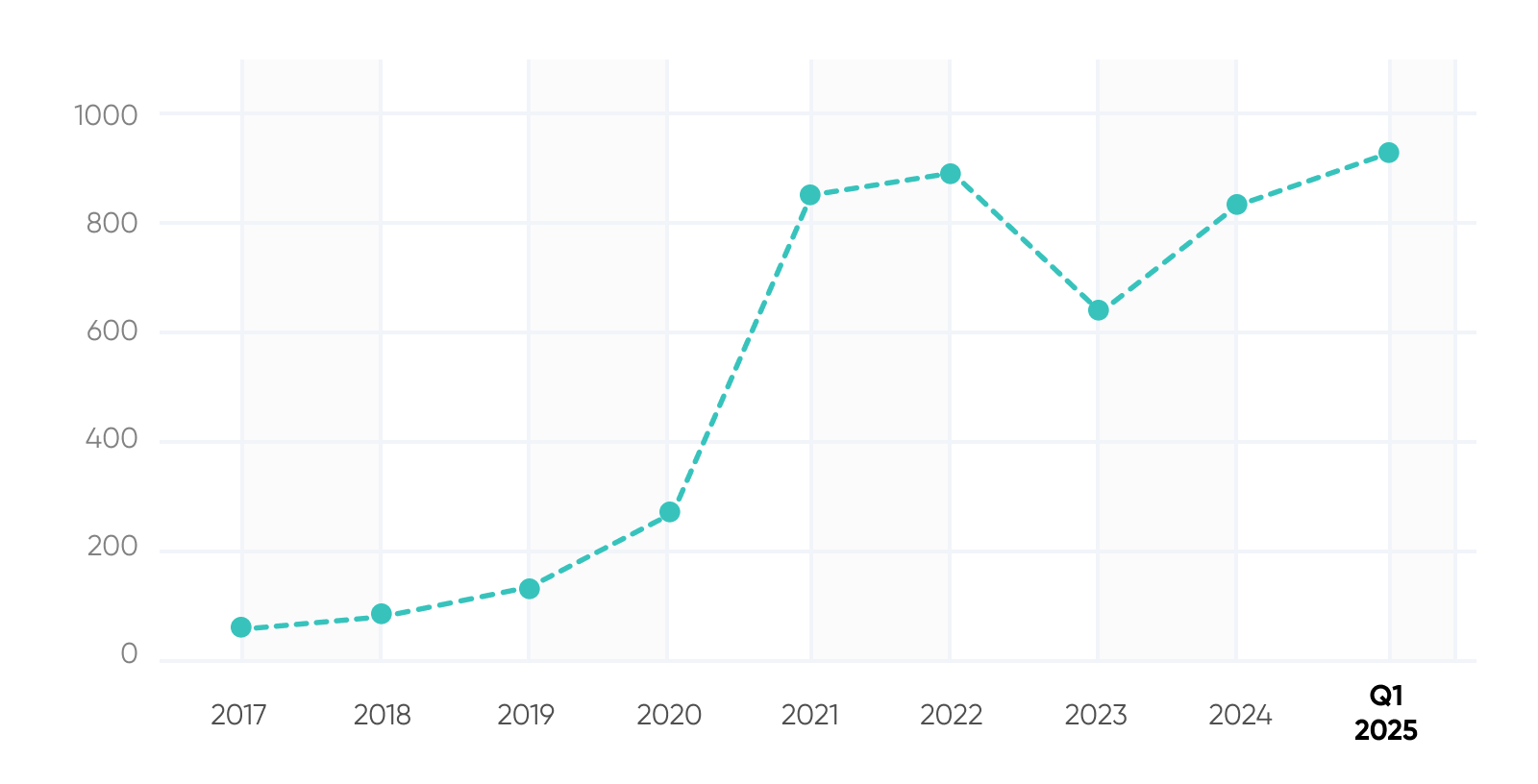 1000
800
600
400
200
0
2017
2018
2019
2020
2021
2022
2023
2024
Q1 2025