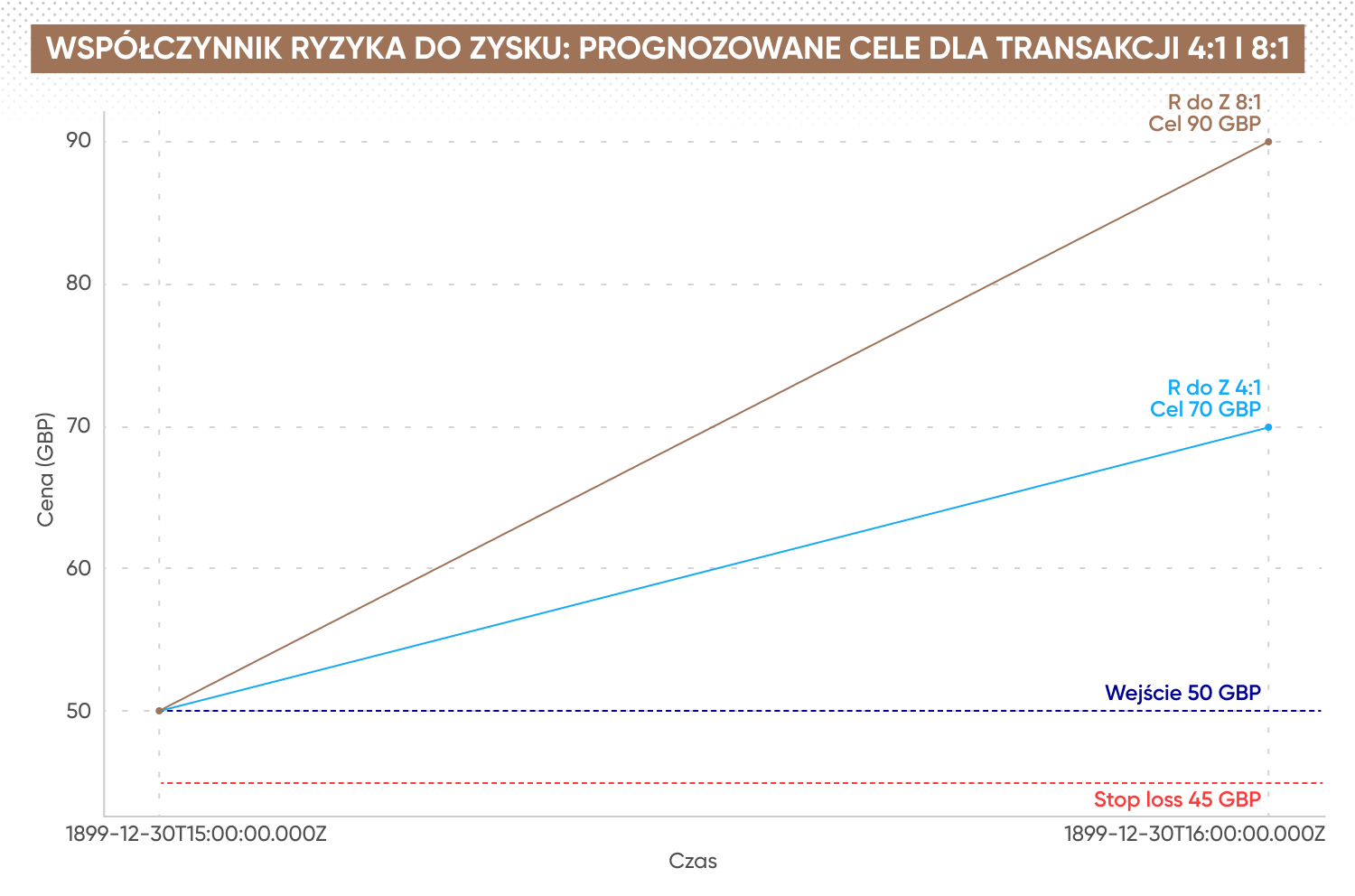 WSPÓŁCZYNNIK RYZYKA DO ZYSKU: PROGNOZOWANE CELE DLA TRANSAKCJI 4:1 I 8:1

R do Z 8:1
Cel 90 GBP

R do Z 4:1
Cel 70 GBP

Wejście 50 GBP

Stop loss 45 GBP

90
80
70
60
50

Cena (GBP)

1899-12-30T15:00:00.000Z
1899-12-30T16:00:00.000Z

Czas