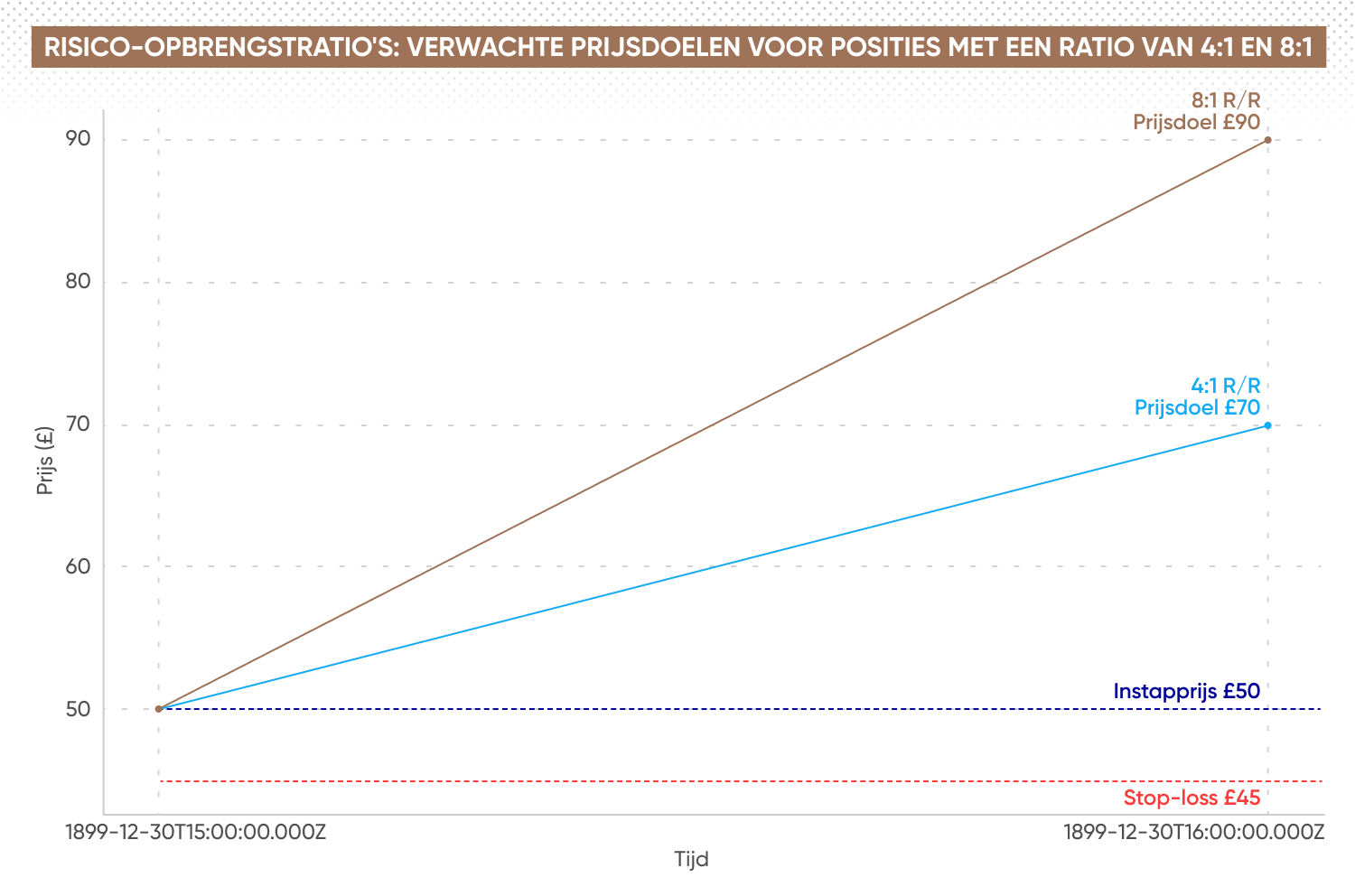 RISICO-OPBRENGSTRATIO'S: VERWACHTE PRIJSDOELEN VOOR POSITIES MET EEN RATIO VAN 4:1 EN 8:1

8:1 R/R
Prijsdoel £90

4:1 R/R
Prijsdoel £70

Instapprijs £50

Stop-loss £45

Prijs (£)

90
80
70
60
50

1899-12-30T15:00:00.000Z
1899-12-30T16:00:00.000Z

Tijd